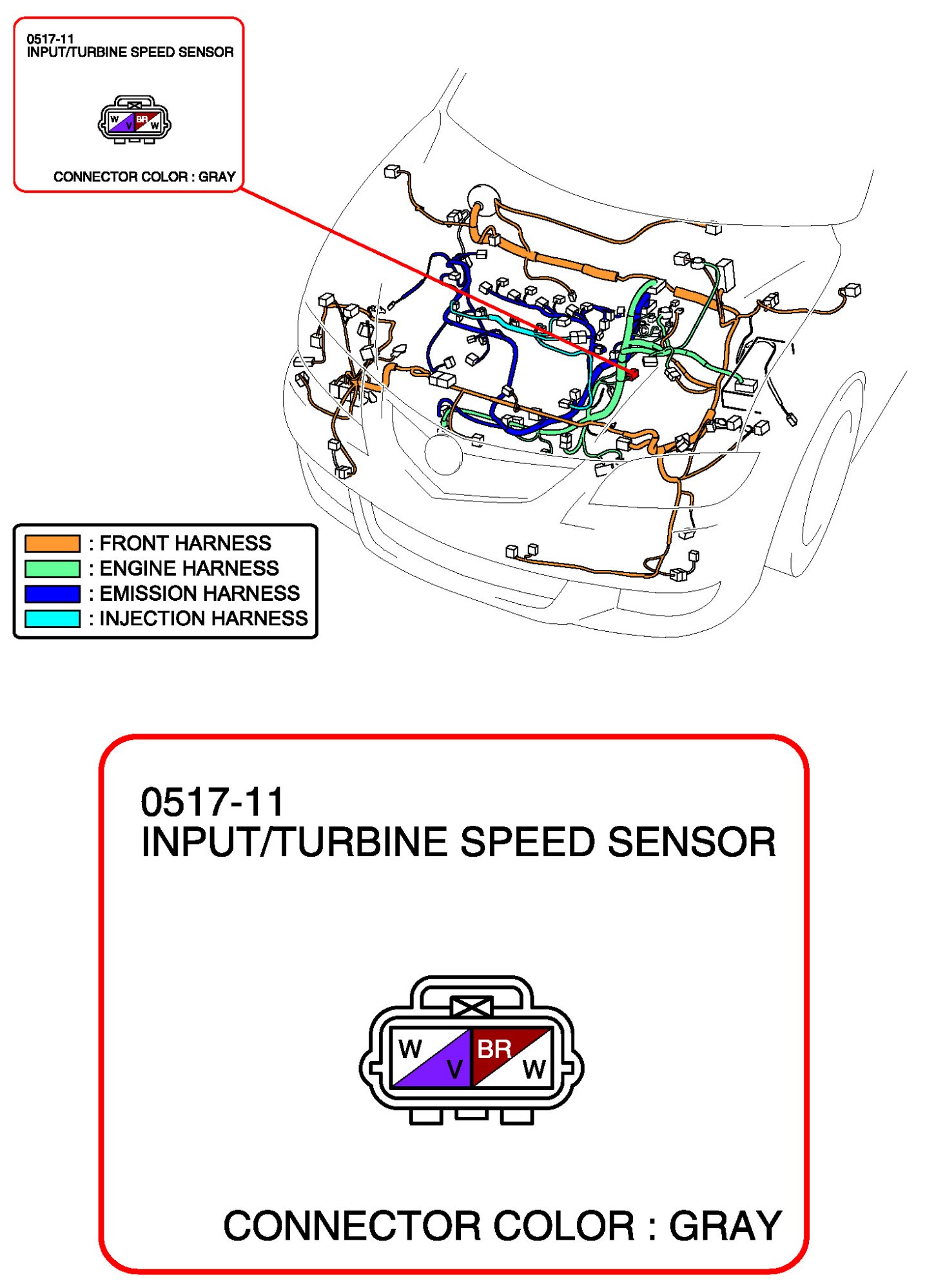 0517-11
INPUT/TURBINE SPEED SENSOR

W V BR W

CONNECTOR COLOR : GRAY

: FRONT HARNESS
: ENGINE HARNESS
: EMISSION HARNESS
: INJECTION HARNESS

0517-11
INPUT/TURBINE SPEED SENSOR

W V BR W

CONNECTOR COLOR : GRAY