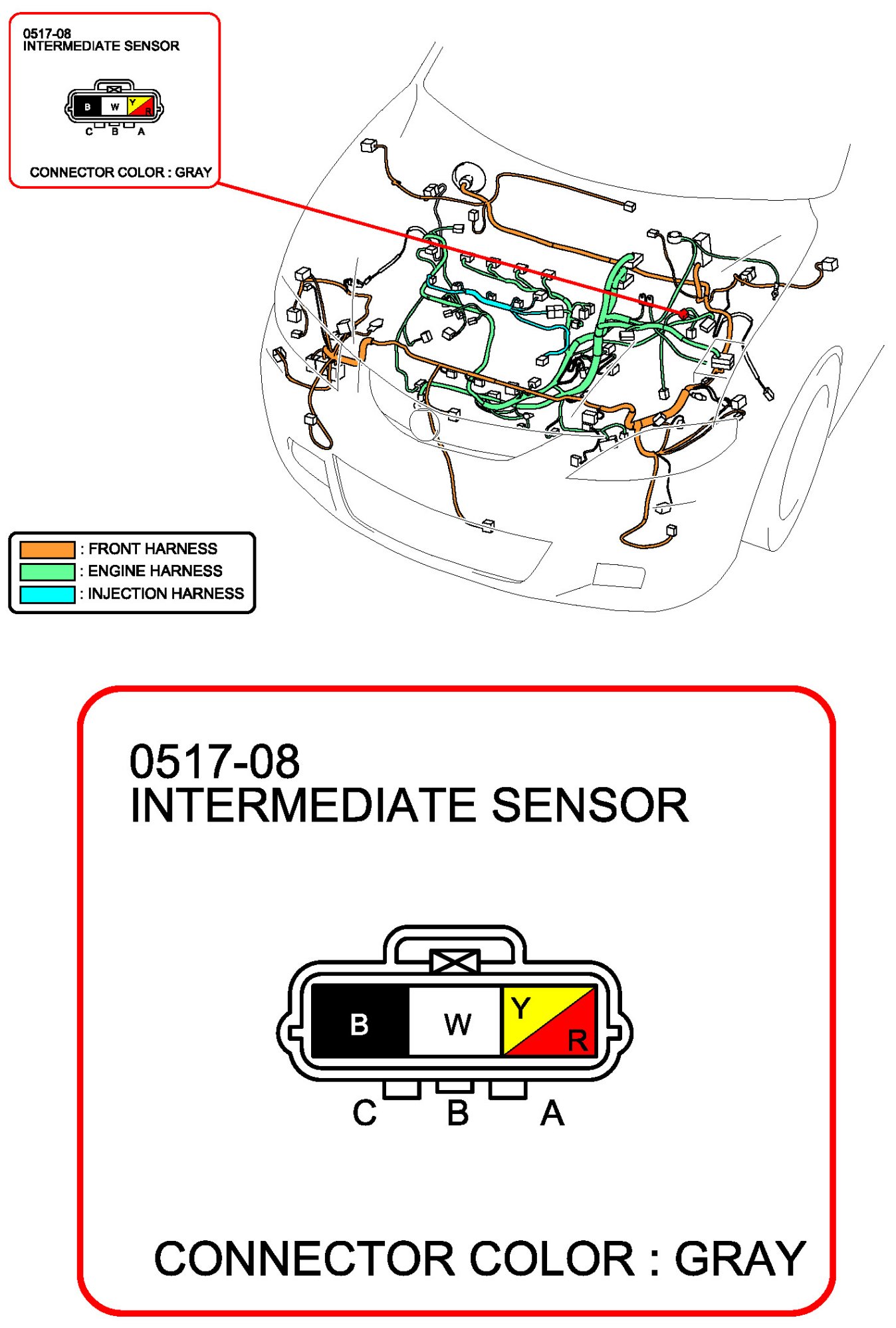 0517-08
INTERMEDIATE SENSOR

B W Y R
C B A

CONNECTOR COLOR : GRAY

: FRONT HARNESS
: ENGINE HARNESS
: INJECTION HARNESS

0517-08
INTERMEDIATE SENSOR

B W Y R
C B A

CONNECTOR COLOR : GRAY