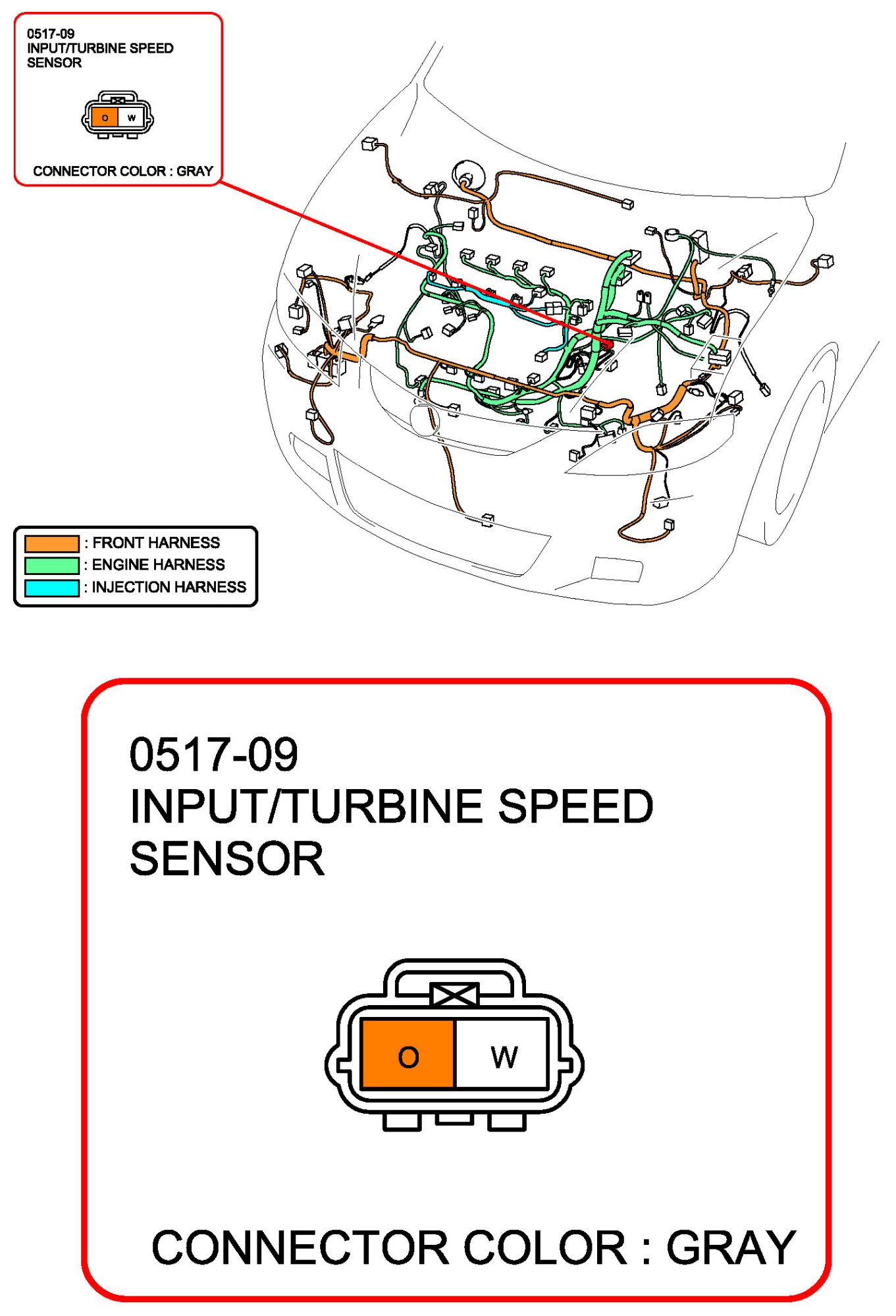 0517-09
INPUT/TURBINE SPEED SENSOR

O W

CONNECTOR COLOR : GRAY

: FRONT HARNESS
: ENGINE HARNESS
: INJECTION HARNESS

0517-09
INPUT/TURBINE SPEED SENSOR

O W

CONNECTOR COLOR : GRAY