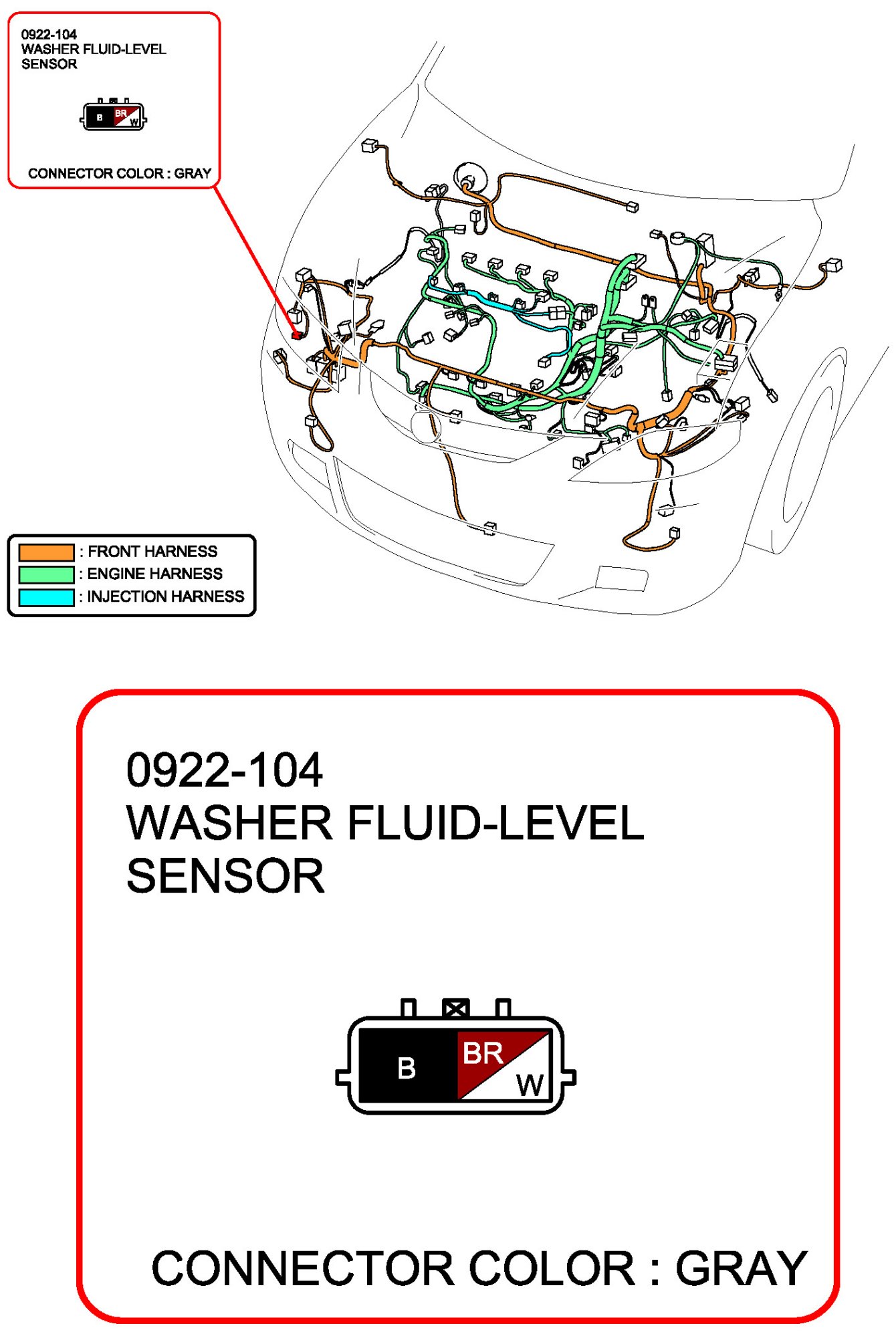 0922-104
WASHER FLUID-LEVEL
SENSOR

B
BR
W

CONNECTOR COLOR : GRAY

: FRONT HARNESS
: ENGINE HARNESS
: INJECTION HARNESS

0922-104
WASHER FLUID-LEVEL
SENSOR

B
BR
W

CONNECTOR COLOR : GRAY