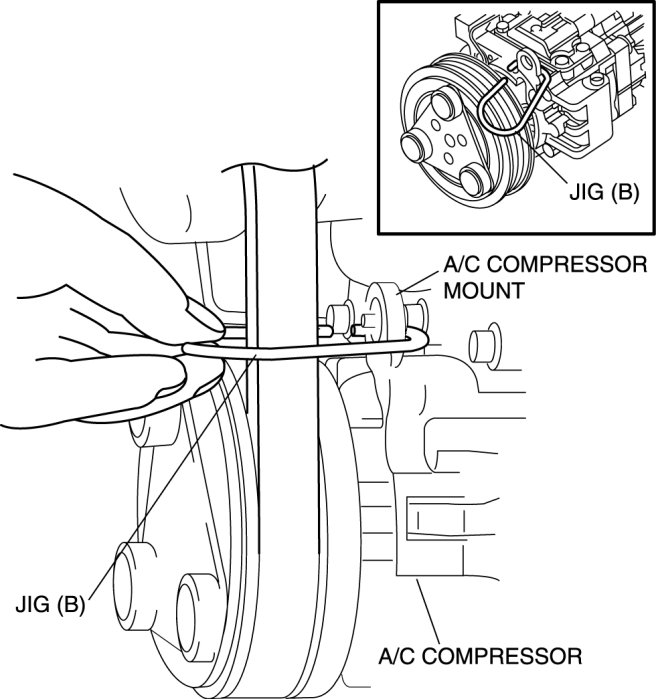 JIG (B)

A/C COMPRESSOR MOUNT

JIG (B)

A/C COMPRESSOR