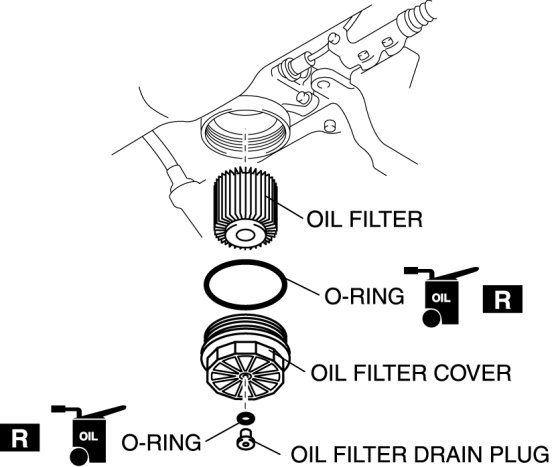 OIL FILTER

O-RING OIL R

OIL FILTER COVER

R OIL O-RING

OIL FILTER DRAIN PLUG