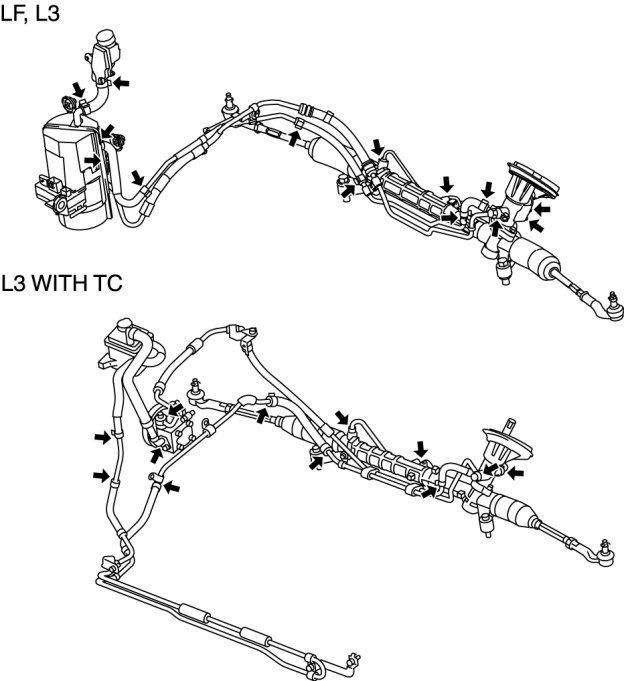 LF, L3

L3 WITH TC