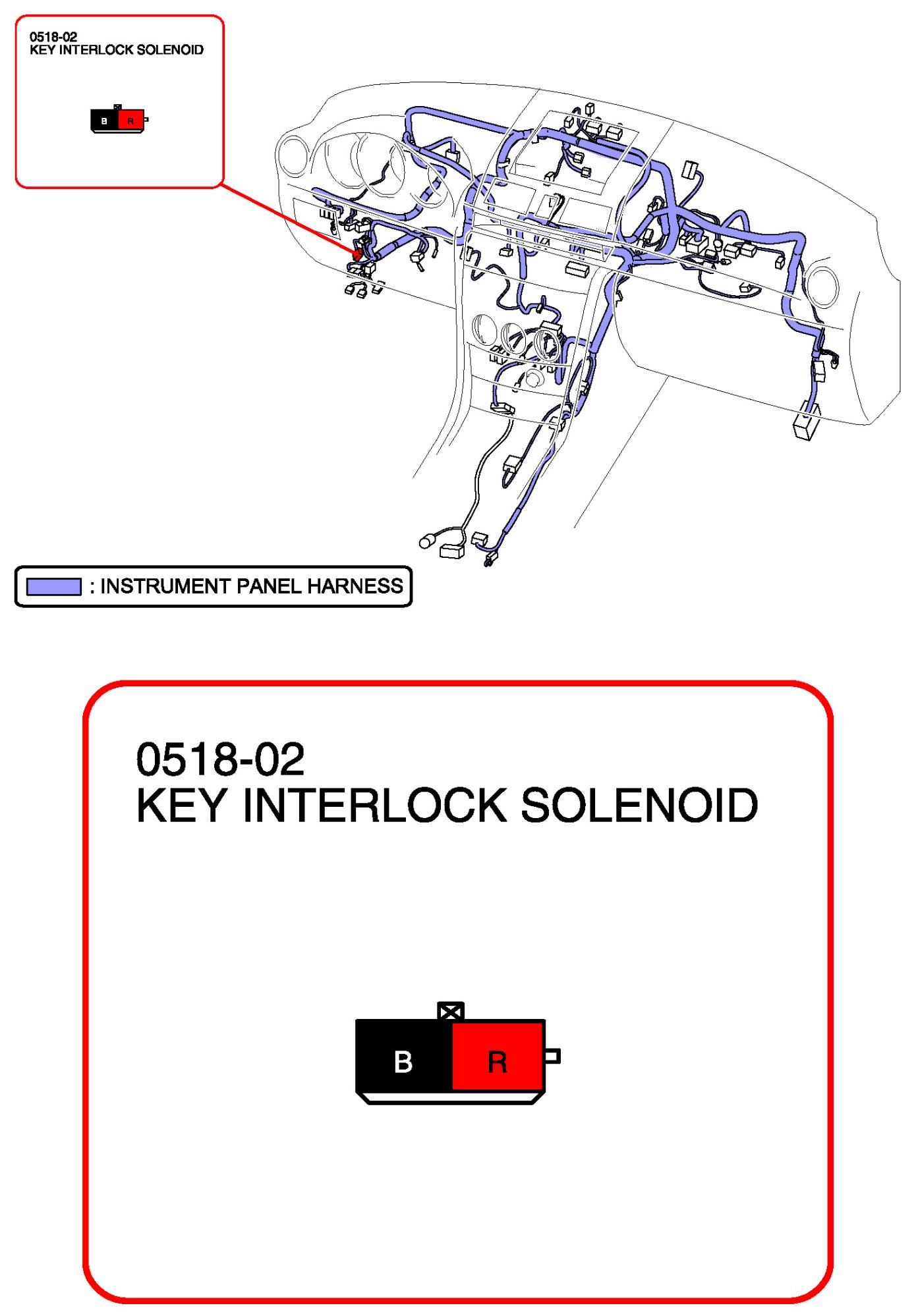 0518-02
KEY INTERLOCK SOLENOID

B R

: INSTRUMENT PANEL HARNESS

0518-02
KEY INTERLOCK SOLENOID

B R