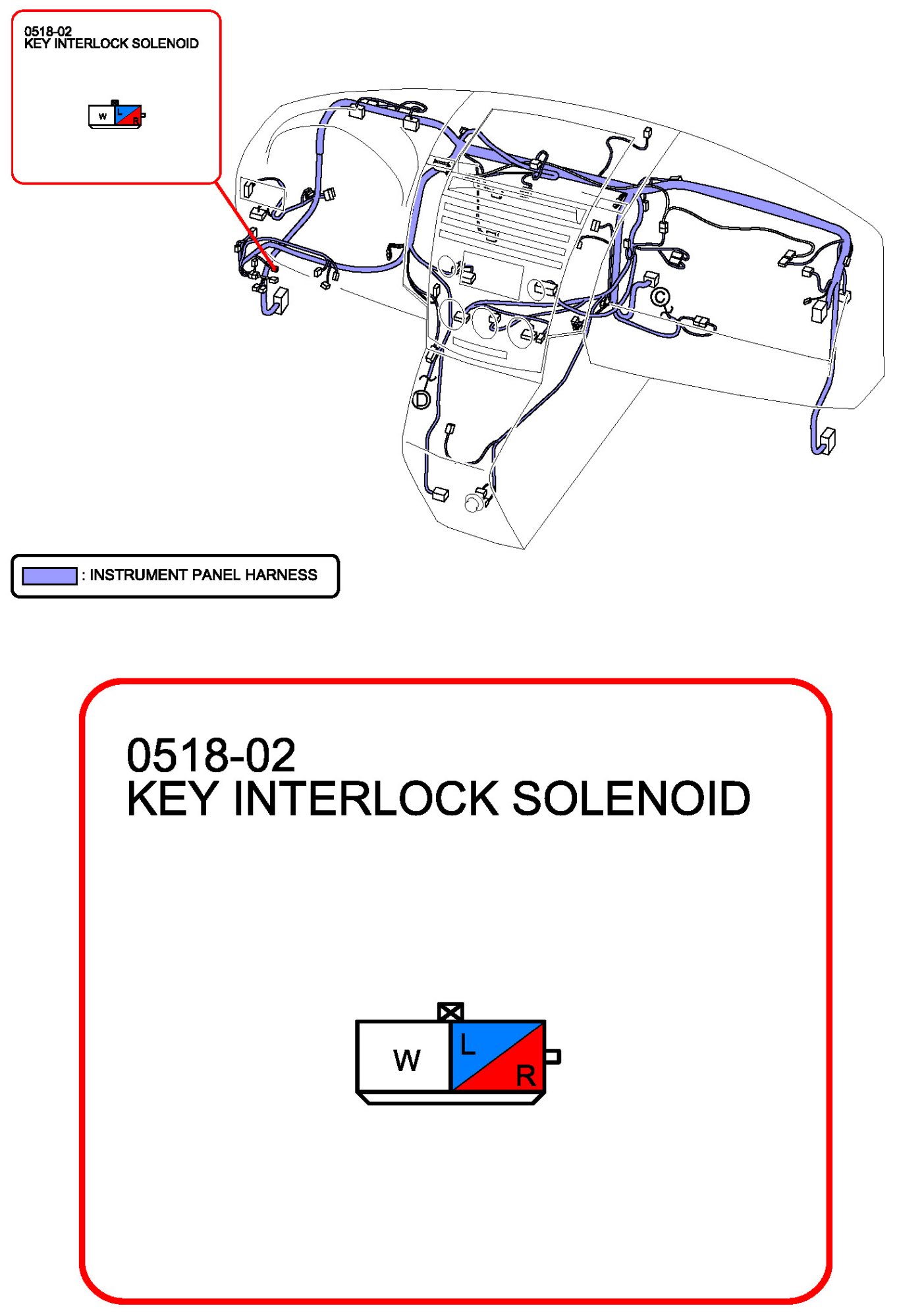 0518-02
KEY INTERLOCK SOLENOID

W L R

C

D

: INSTRUMENT PANEL HARNESS

0518-02
KEY INTERLOCK SOLENOID

W L R