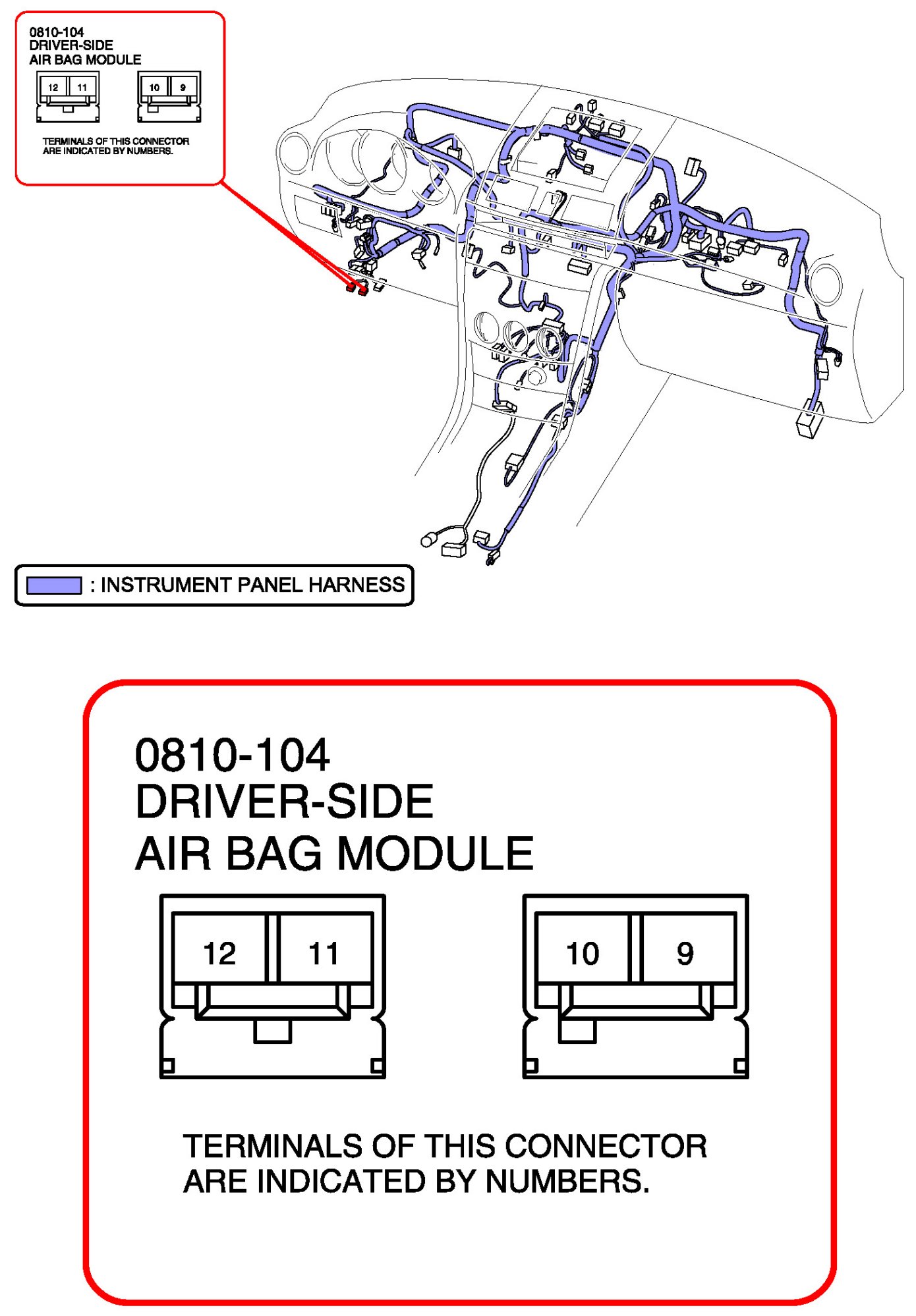 0810-104
DRIVER-SIDE
AIR BAG MODULE

12 11

10 9

TERMINALS OF THIS CONNECTOR ARE INDICATED BY NUMBERS.

: INSTRUMENT PANEL HARNESS

0810-104
DRIVER-SIDE
AIR BAG MODULE

12 11

10 9

TERMINALS OF THIS CONNECTOR ARE INDICATED BY NUMBERS.