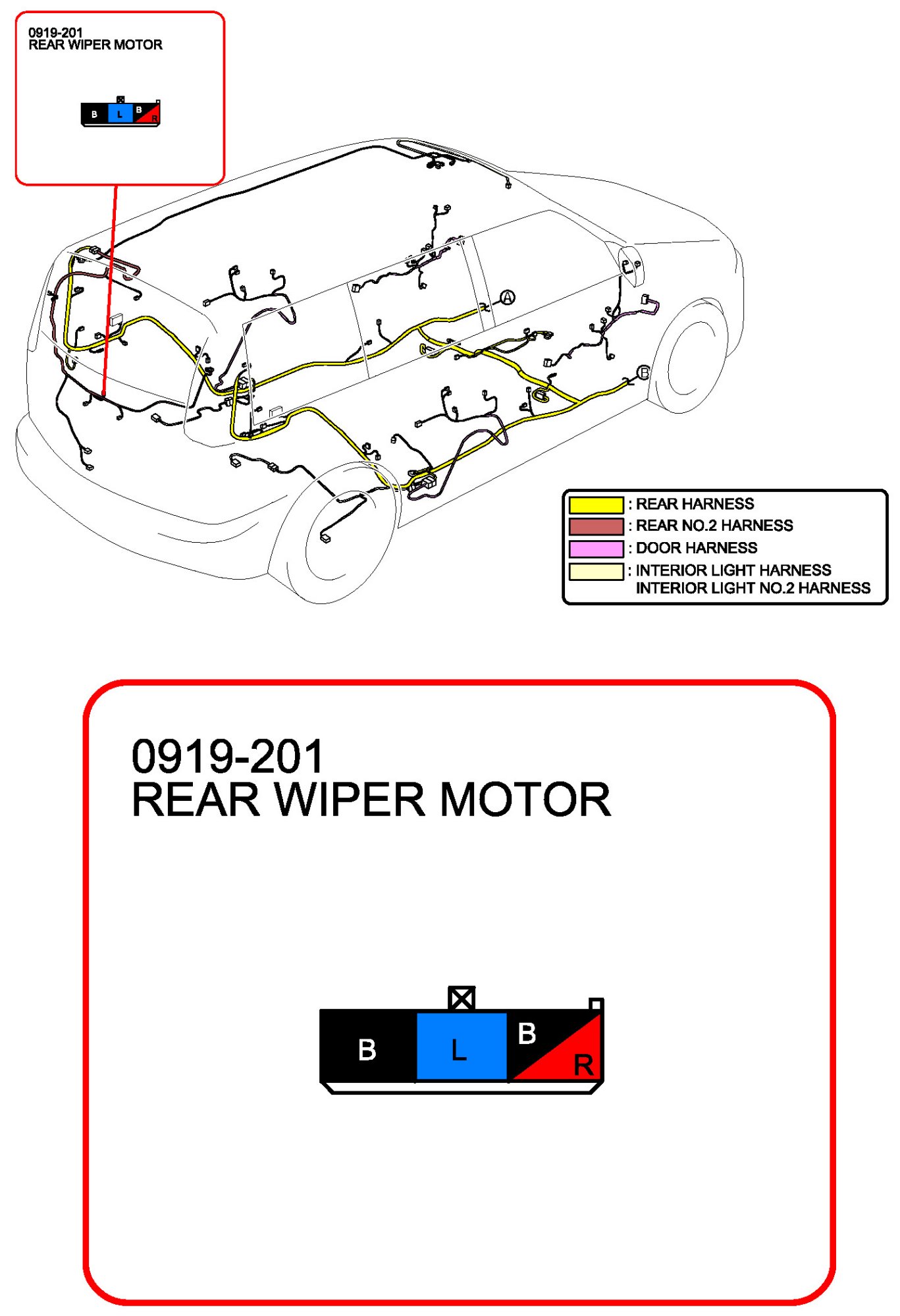 0919-201
REAR WIPER MOTOR

B L B R

A

B

: REAR HARNESS
: REAR NO.2 HARNESS
: DOOR HARNESS
: INTERIOR LIGHT HARNESS
INTERIOR LIGHT NO.2 HARNESS

0919-201
REAR WIPER MOTOR

B L B R