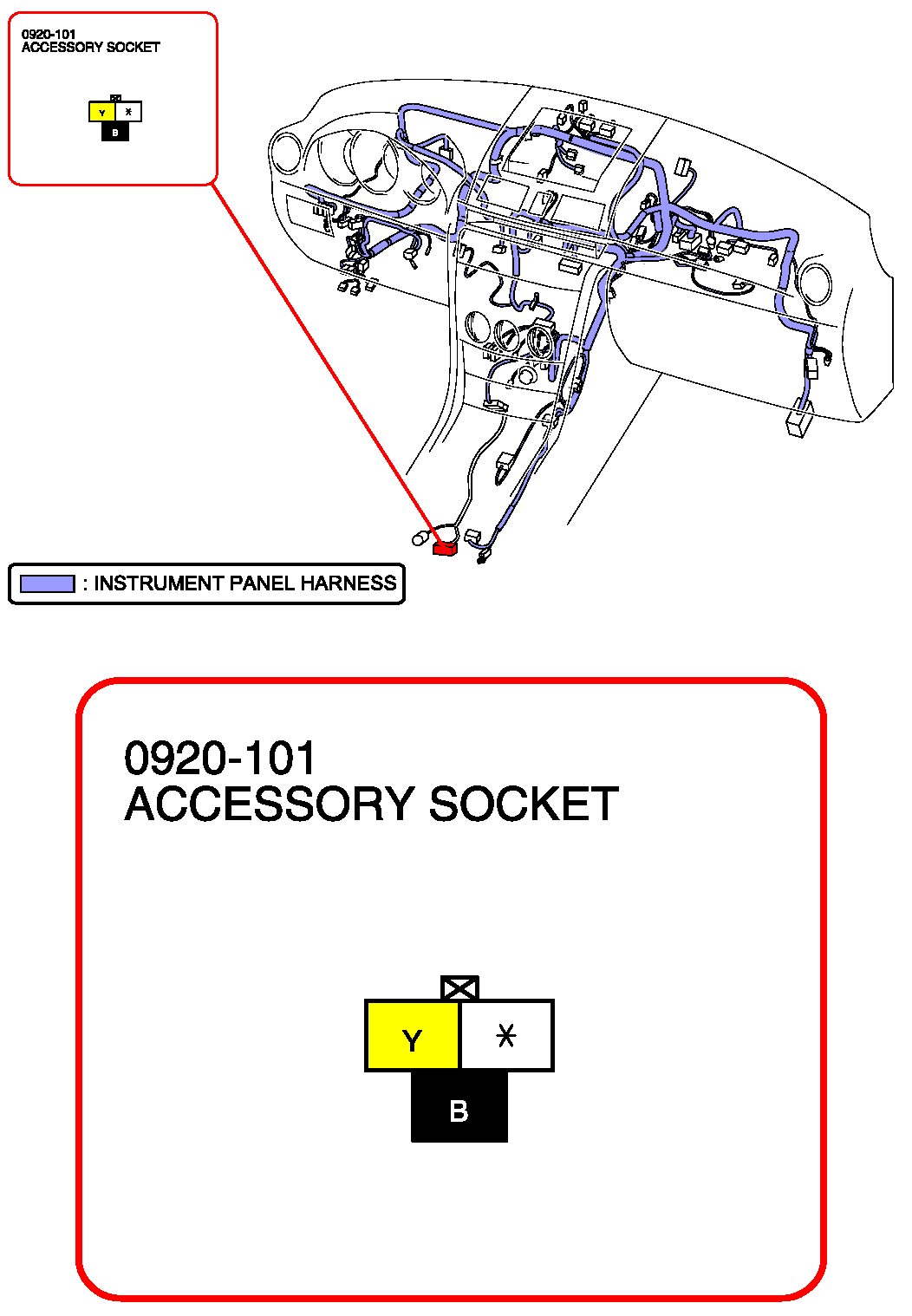 0920-101
ACCESSORY SOCKET

Y
*
B

: INSTRUMENT PANEL HARNESS

0920-101
ACCESSORY SOCKET

Y
*
B