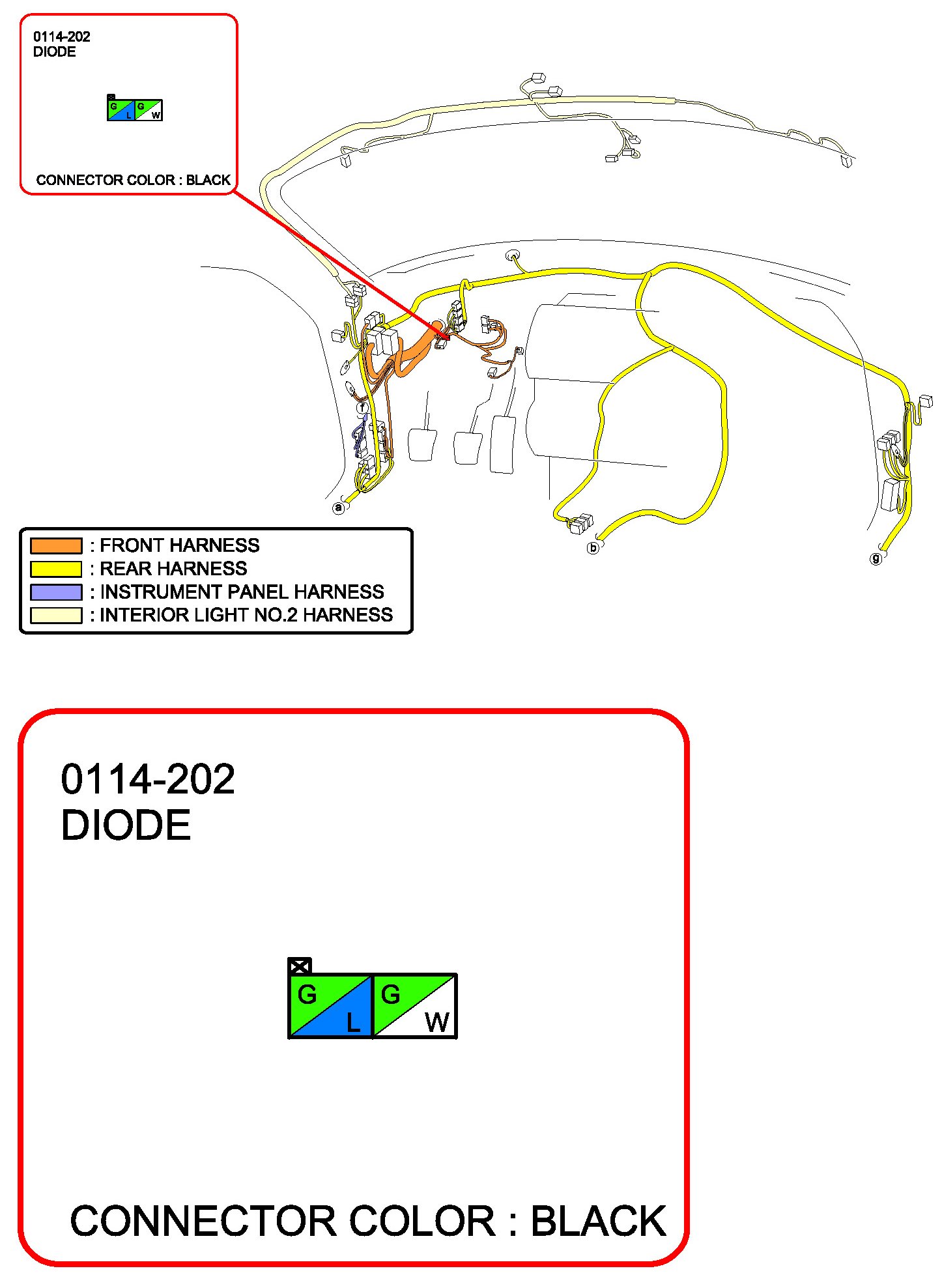 0114-202
DIODE

G L G W

CONNECTOR COLOR : BLACK

f

a

b

g

: FRONT HARNESS
: REAR HARNESS
: INSTRUMENT PANEL HARNESS
: INTERIOR LIGHT NO.2 HARNESS

0114-202
DIODE

G L G W

CONNECTOR COLOR : BLACK