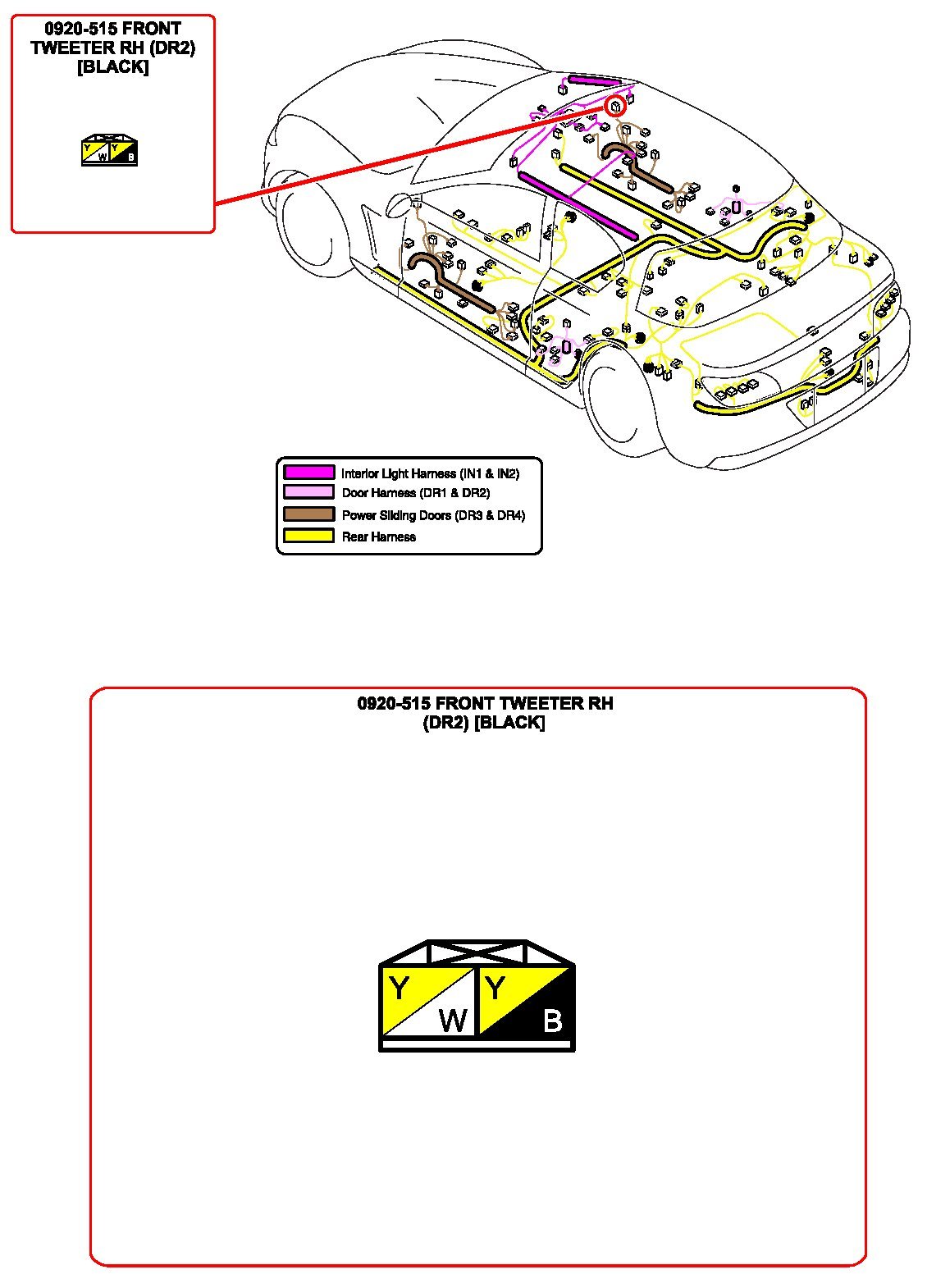 0920-515 FRONT TWEETER RH (DR2) [BLACK]

Y W Y B

Interior Light Harness (IN1 & IN2)
Door Harness (DR1 & DR2)
Power Sliding Doors (DR3 & DR4)
Rear Harness

0920-515 FRONT TWEETER RH (DR2) [BLACK]

Y W Y B