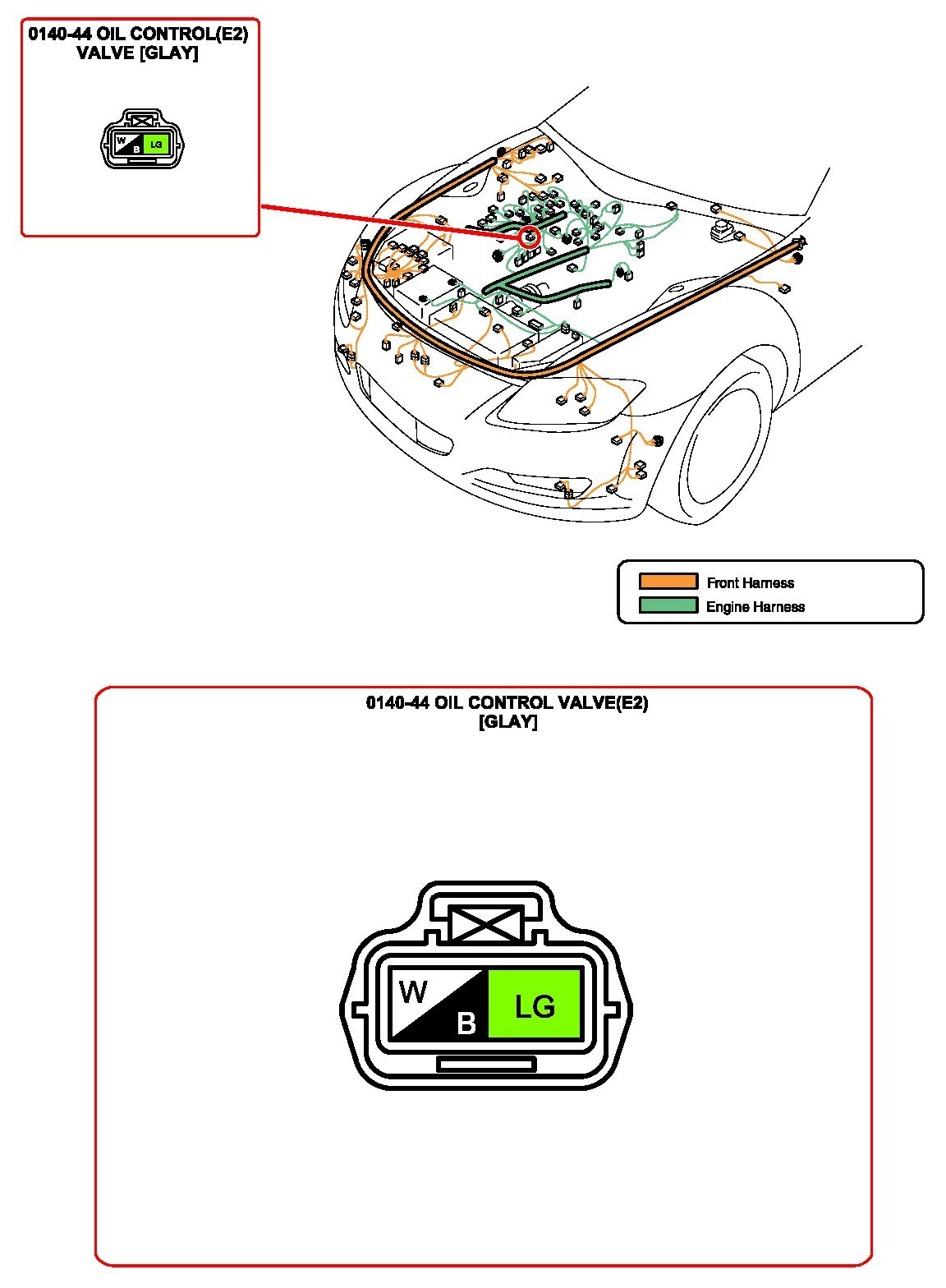 0140-44 OIL CONTROL(E2) VALVE [GLAY]

W B LG

Front Harness
Engine Harness

0140-44 OIL CONTROL VALVE(E2) [GLAY]

W B LG