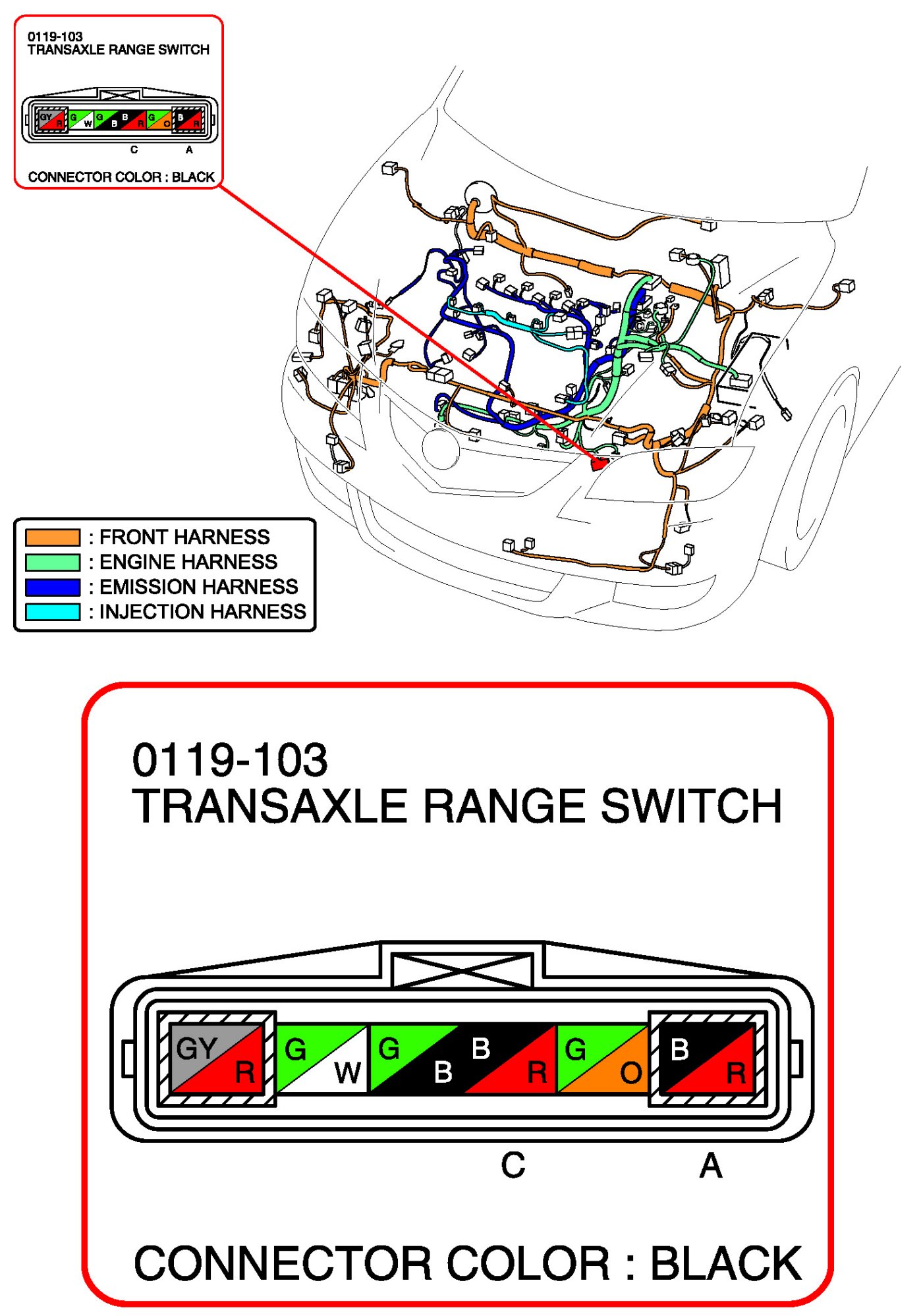 0119-103
TRANSAXLE RANGE SWITCH

GY R G W G B B R G O B R

C A

CONNECTOR COLOR : BLACK

: FRONT HARNESS
: ENGINE HARNESS
: EMISSION HARNESS
: INJECTION HARNESS

0119-103
TRANSAXLE RANGE SWITCH

GY R G W G B B R G O B R

C A

CONNECTOR COLOR : BLACK