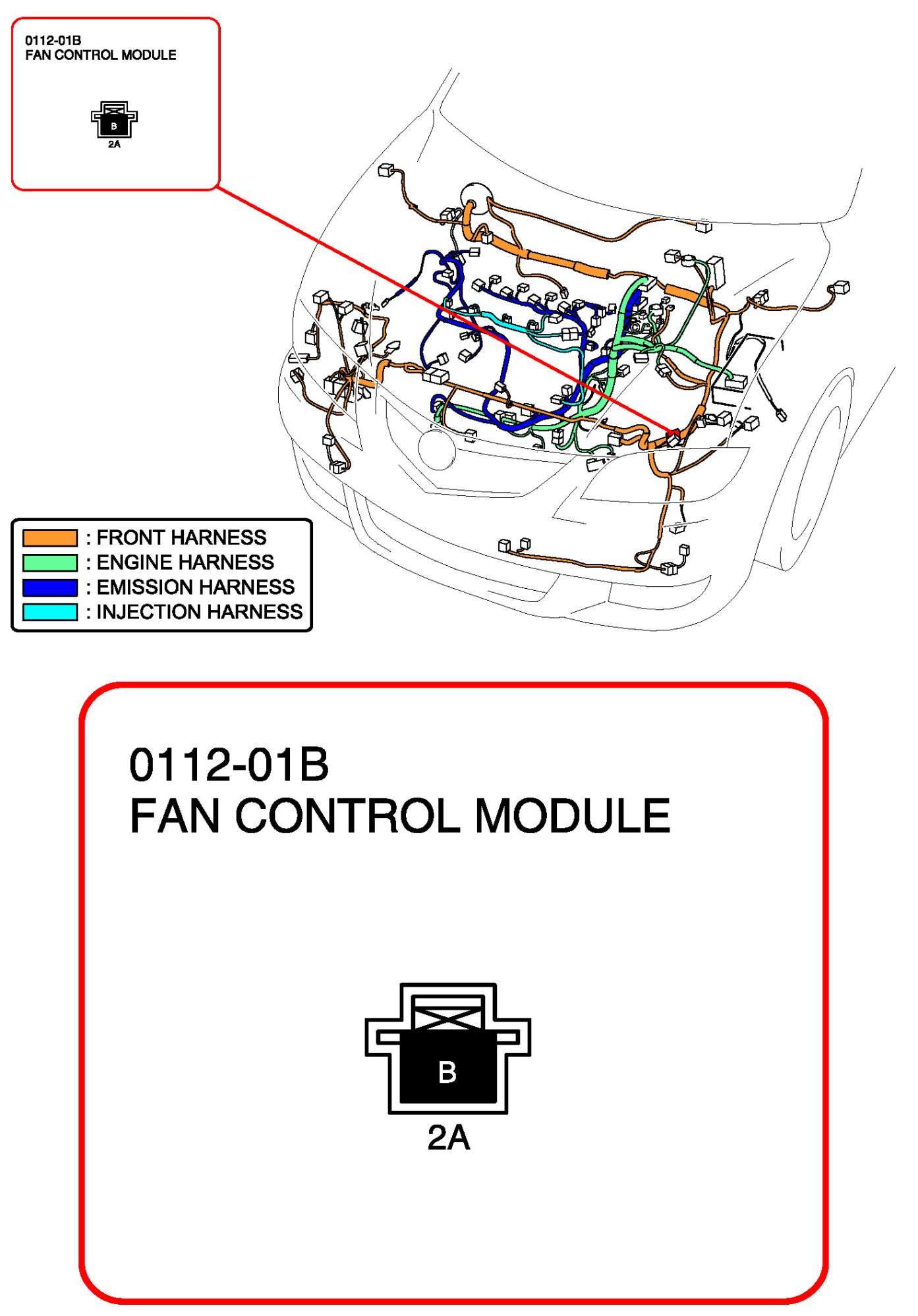 0112-01B
FAN CONTROL MODULE

B
2A

: FRONT HARNESS
: ENGINE HARNESS
: EMISSION HARNESS
: INJECTION HARNESS

0112-01B
FAN CONTROL MODULE

B
2A