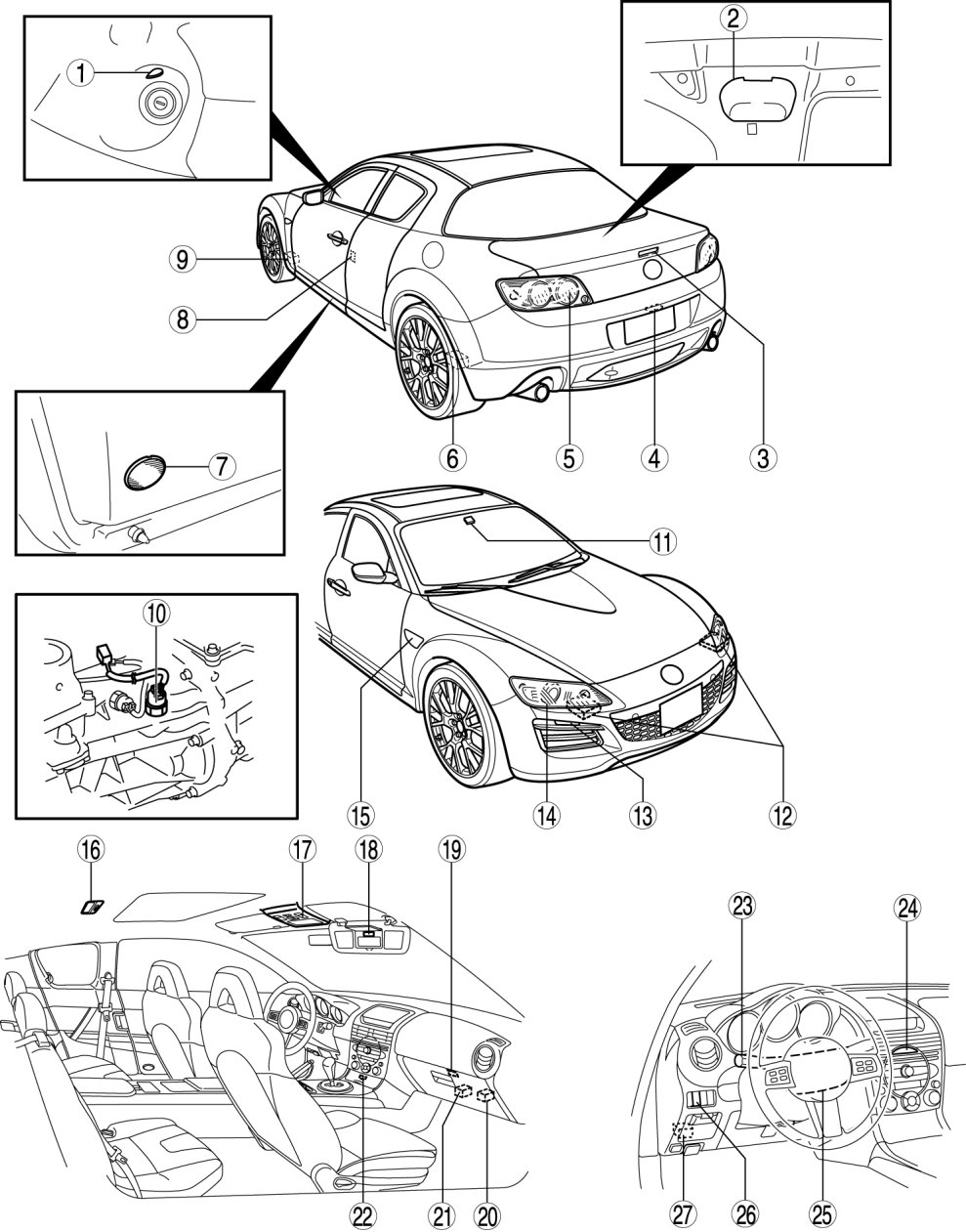 1
2
9
8
7
6
5
4
3
11
10
15
14
13
12
16
17
18
19
23
24
22
21
20
27
26
25