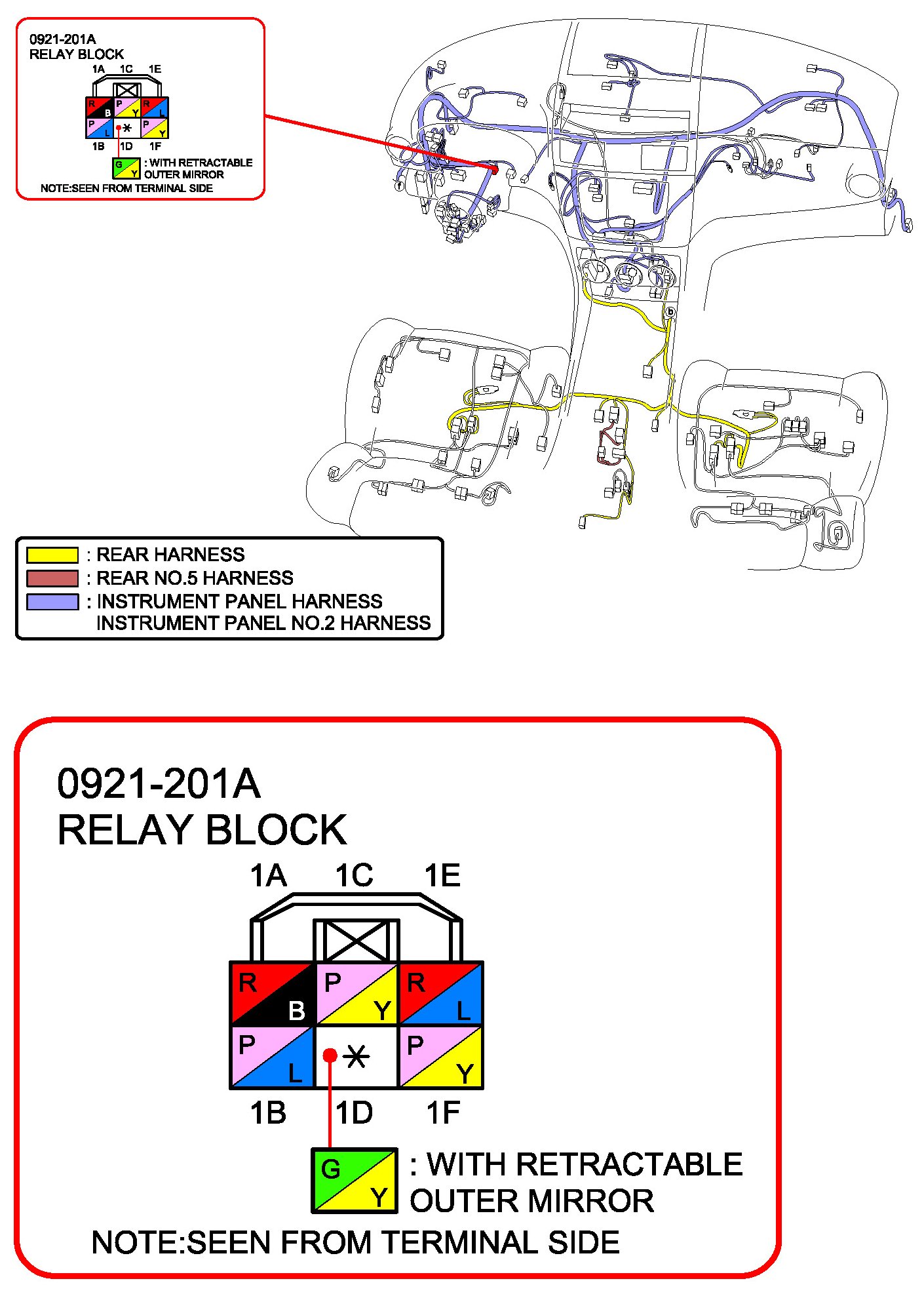 0921-201A
RELAY BLOCK
1A 1C 1E
R B P Y R L
P L * P Y
1B 1D 1F
G Y : WITH RETRACTABLE OUTER MIRROR
NOTE:SEEN FROM TERMINAL SIDE

f
b

: REAR HARNESS
: REAR NO.5 HARNESS
: INSTRUMENT PANEL HARNESS
INSTRUMENT PANEL NO.2 HARNESS

0921-201A
RELAY BLOCK
1A 1C 1E
R B P Y R L
P L * P Y
1B 1D 1F
G Y : WITH RETRACTABLE OUTER MIRROR
NOTE:SEEN FROM TERMINAL SIDE