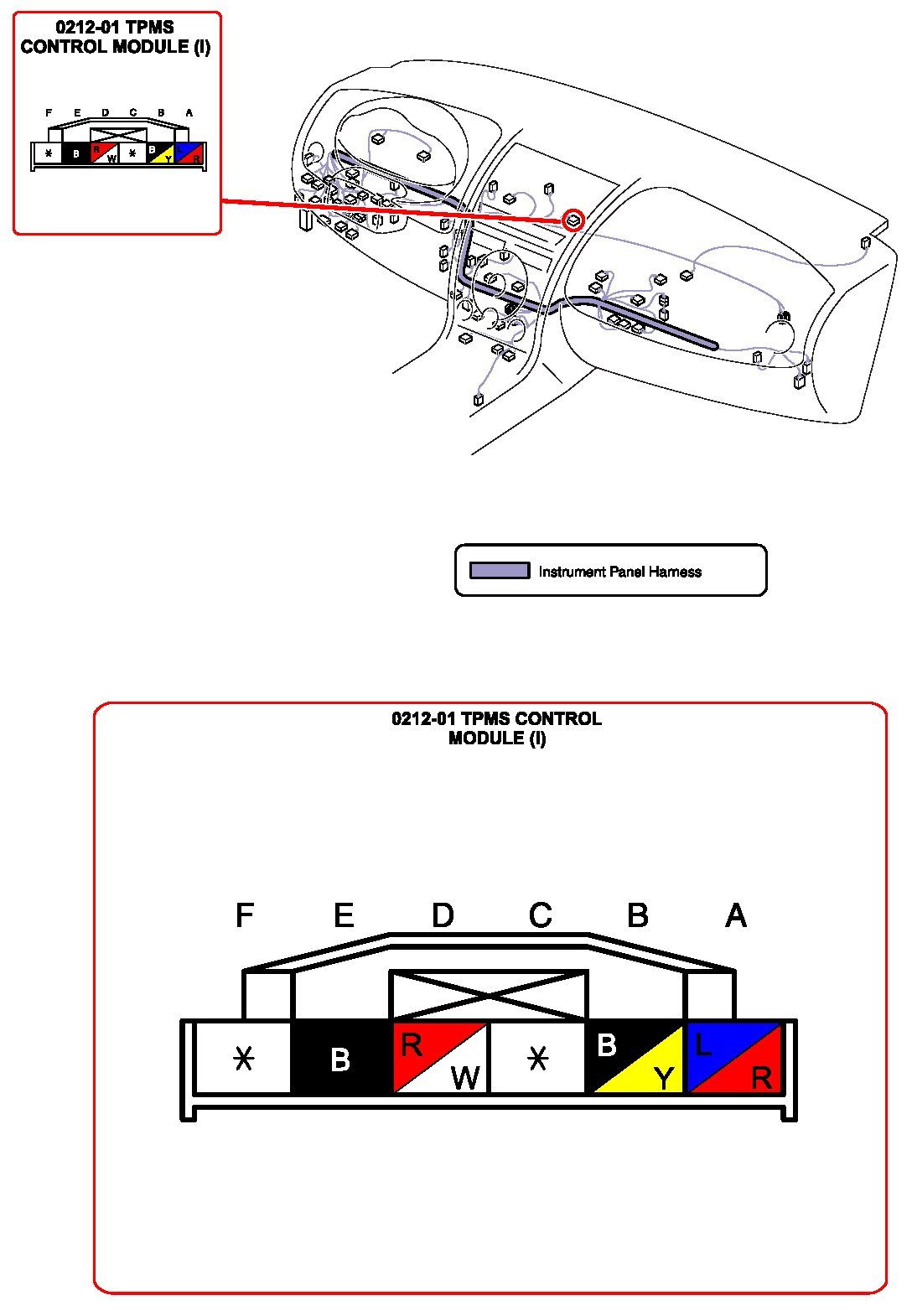 0212-01 TPMS CONTROL MODULE (I)

F E D C B A

* B R W * B Y L R

Instrument Panel Harness

0212-01 TPMS CONTROL MODULE (I)

F E D C B A

* B R W * B Y L R