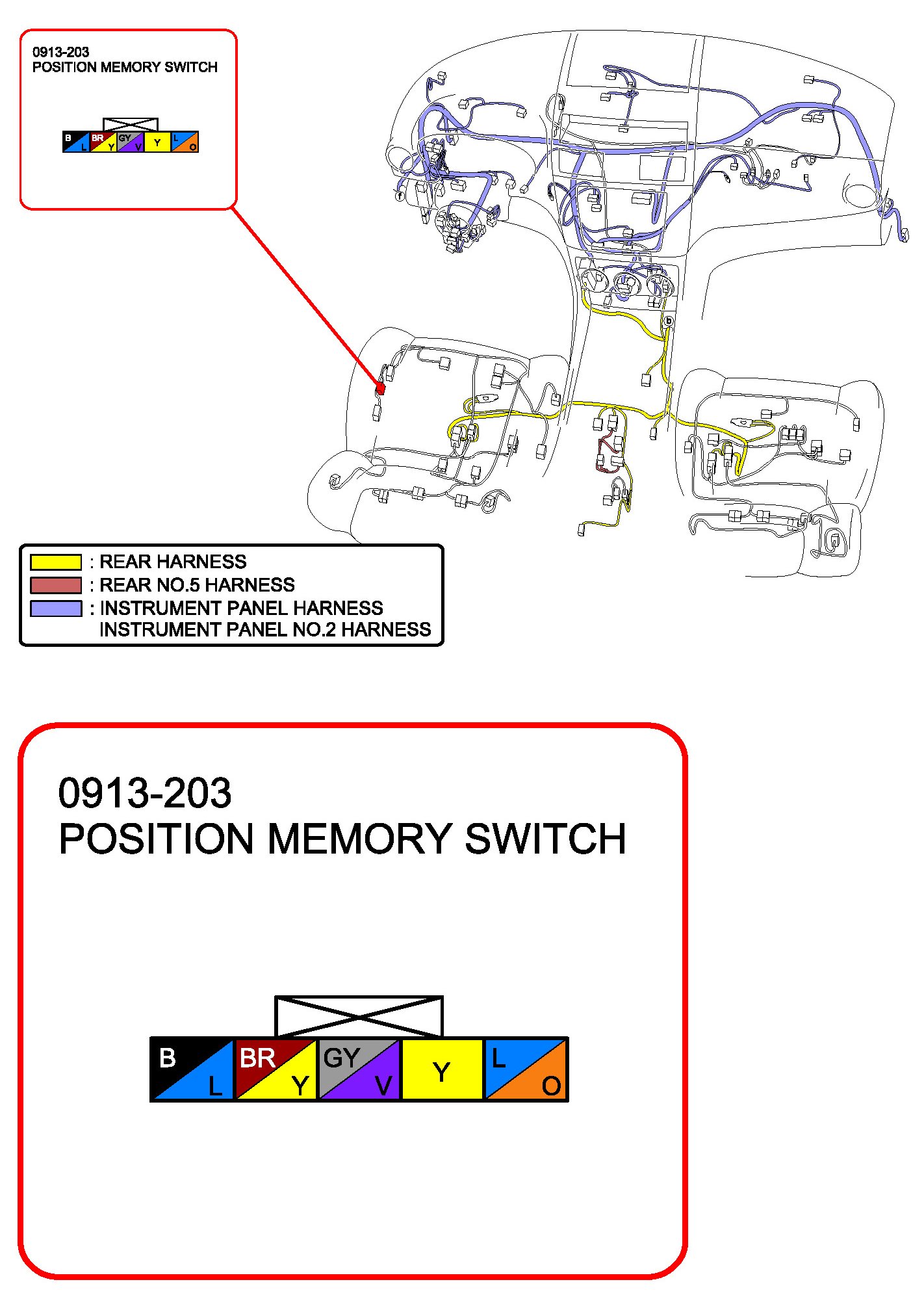 0913-203
POSITION MEMORY SWITCH

B L BR Y GY V Y L O

f

b

: REAR HARNESS
: REAR NO.5 HARNESS
: INSTRUMENT PANEL HARNESS
INSTRUMENT PANEL NO.2 HARNESS

0913-203
POSITION MEMORY SWITCH

B L BR Y GY V Y L O