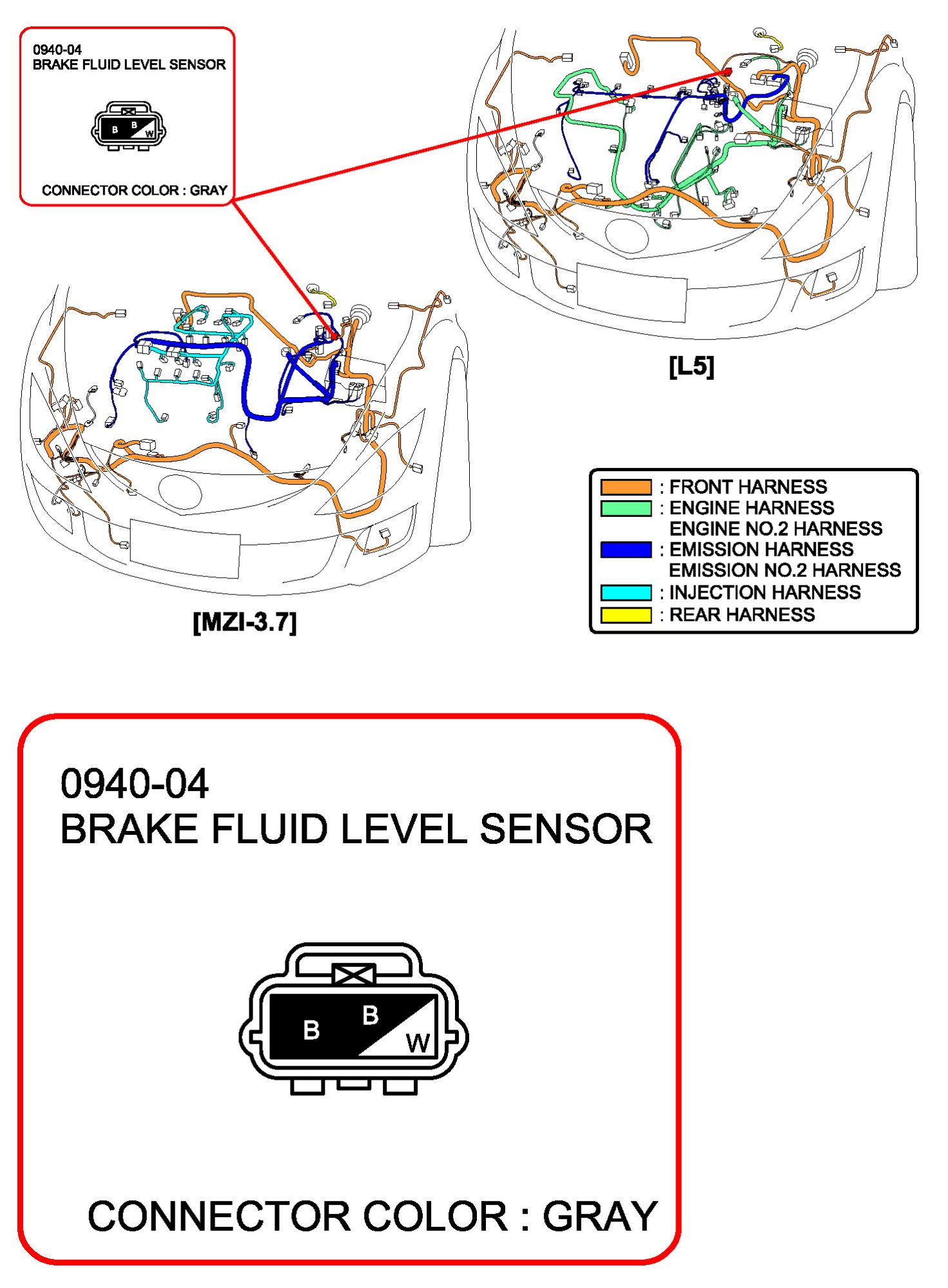 0940-04
BRAKE FLUID LEVEL SENSOR

B B W

CONNECTOR COLOR : GRAY

[L5]

[MZI-3.7]

: FRONT HARNESS
: ENGINE HARNESS
ENGINE NO.2 HARNESS
: EMISSION HARNESS
EMISSION NO.2 HARNESS
: INJECTION HARNESS
: REAR HARNESS

0940-04
BRAKE FLUID LEVEL SENSOR

B B W

CONNECTOR COLOR : GRAY