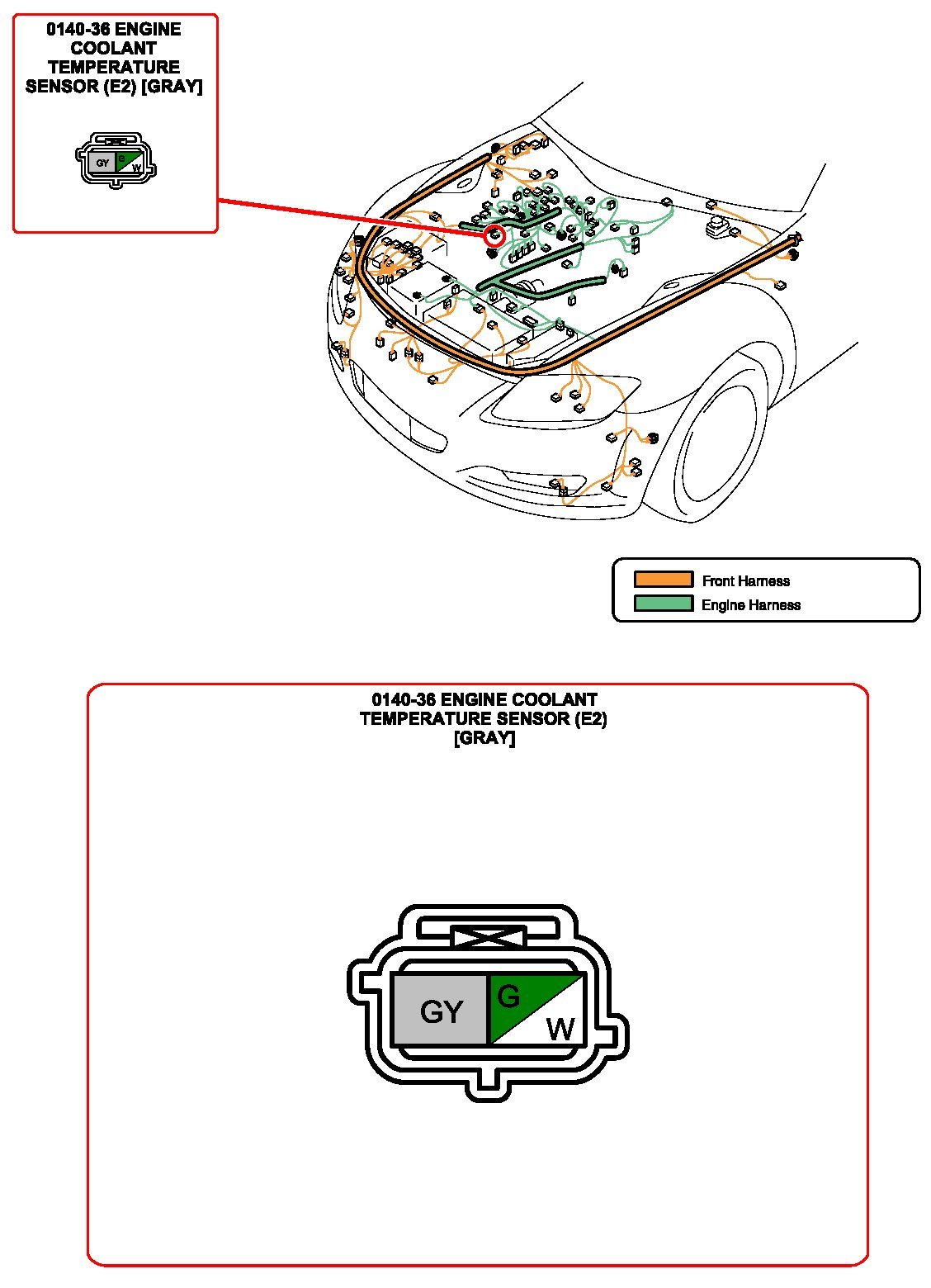 0140-36 ENGINE COOLANT TEMPERATURE SENSOR (E2) [GRAY]

GY G W

Front Harness
Engine Harness

0140-36 ENGINE COOLANT TEMPERATURE SENSOR (E2) [GRAY]

GY G W