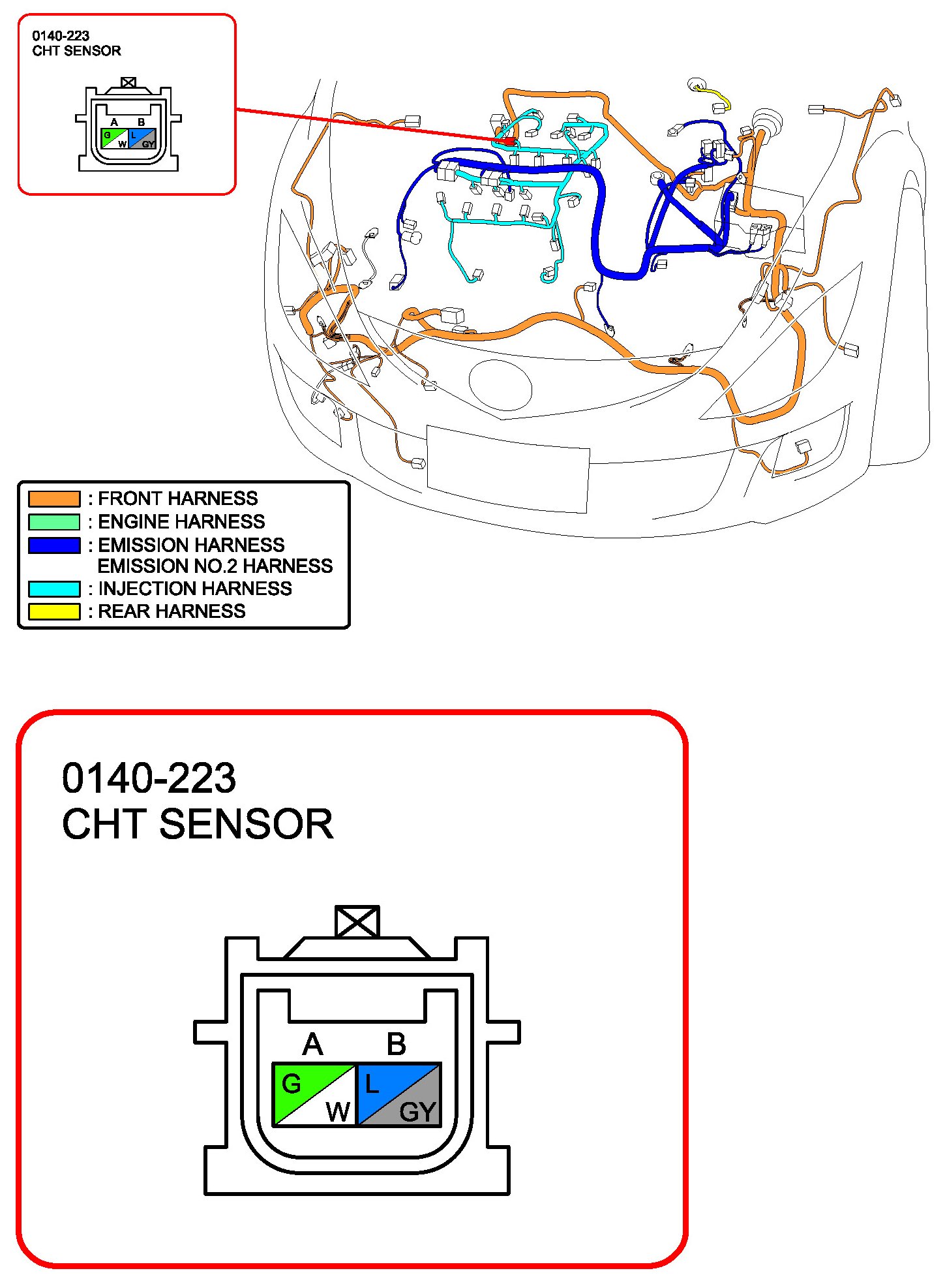 0140-223
CHT SENSOR

A B
G W L GY

: FRONT HARNESS
: ENGINE HARNESS
: EMISSION HARNESS
EMISSION NO.2 HARNESS
: INJECTION HARNESS
: REAR HARNESS

0140-223
CHT SENSOR

A B
G W L GY