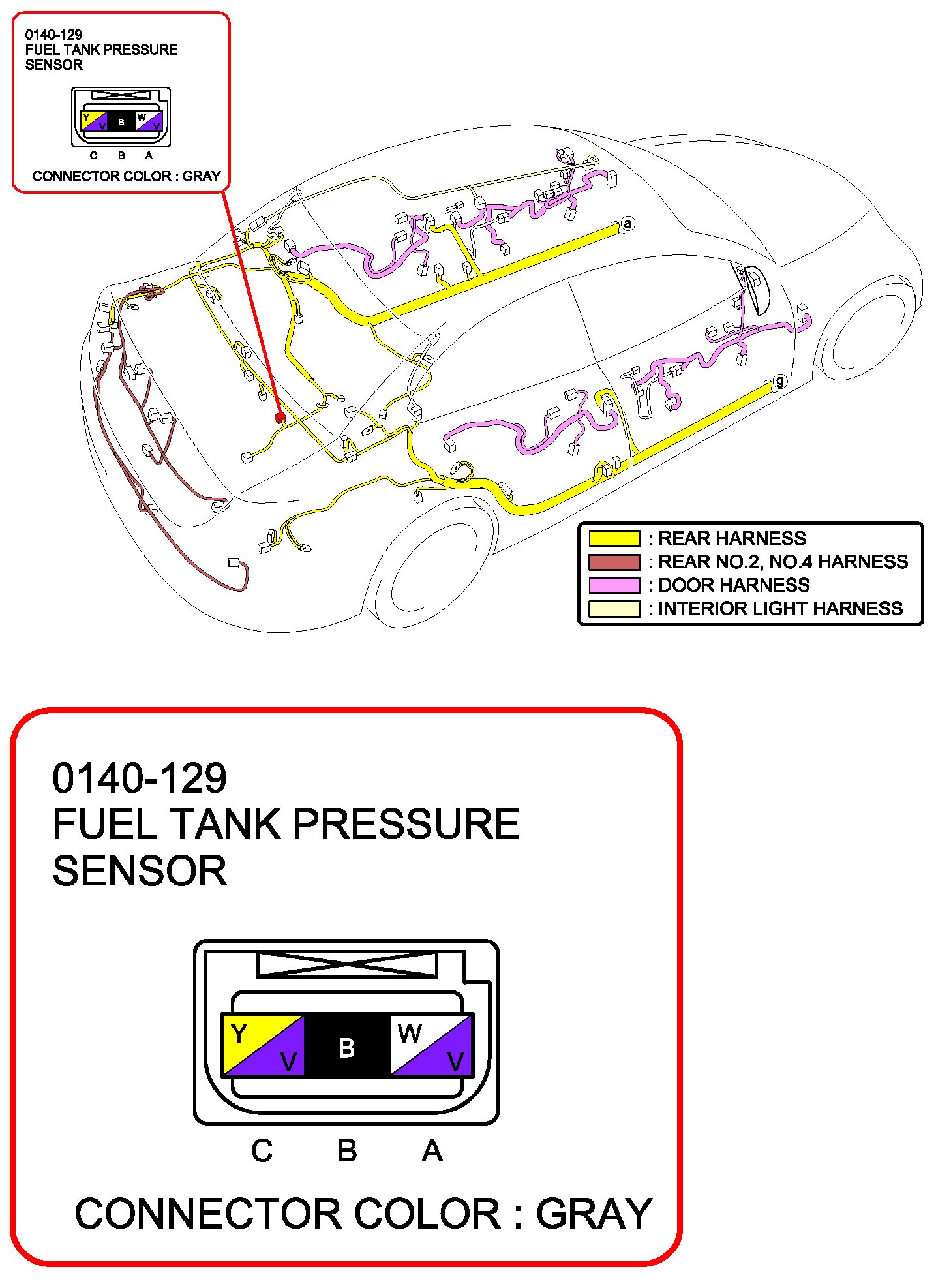 0140-129
FUEL TANK PRESSURE SENSOR

Y V B W V
C B A

CONNECTOR COLOR : GRAY

a

g

: REAR HARNESS
: REAR NO.2, NO.4 HARNESS
: DOOR HARNESS
: INTERIOR LIGHT HARNESS

0140-129
FUEL TANK PRESSURE SENSOR

Y V B W V
C B A

CONNECTOR COLOR : GRAY