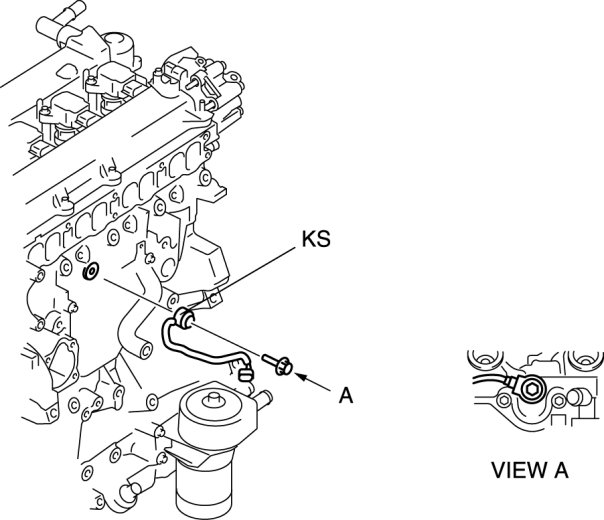 KS

A

VIEW A