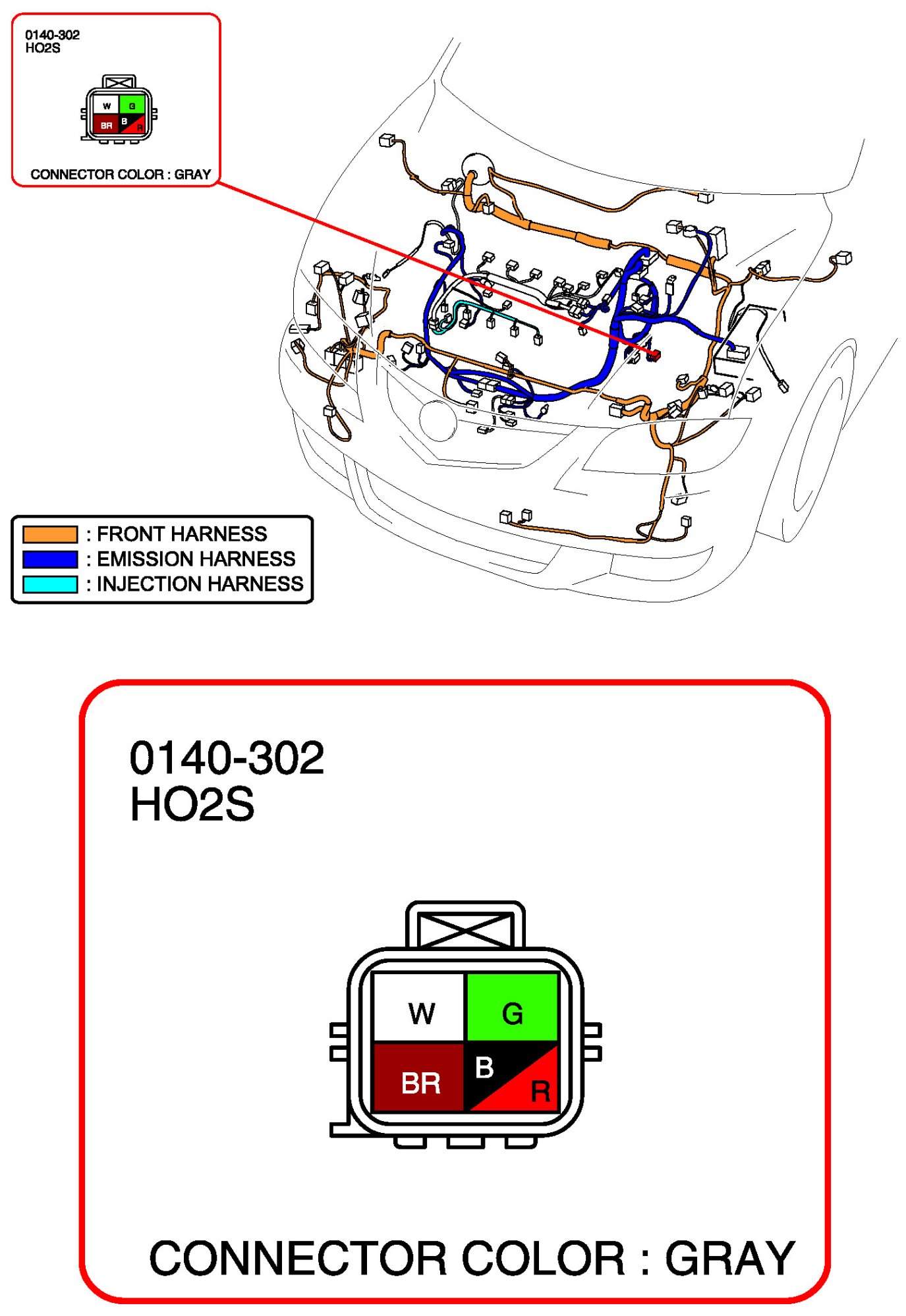 0140-302
HO2S

W G
BR B R

CONNECTOR COLOR : GRAY

: FRONT HARNESS
: EMISSION HARNESS
: INJECTION HARNESS

0140-302
HO2S

W G
BR B R

CONNECTOR COLOR : GRAY