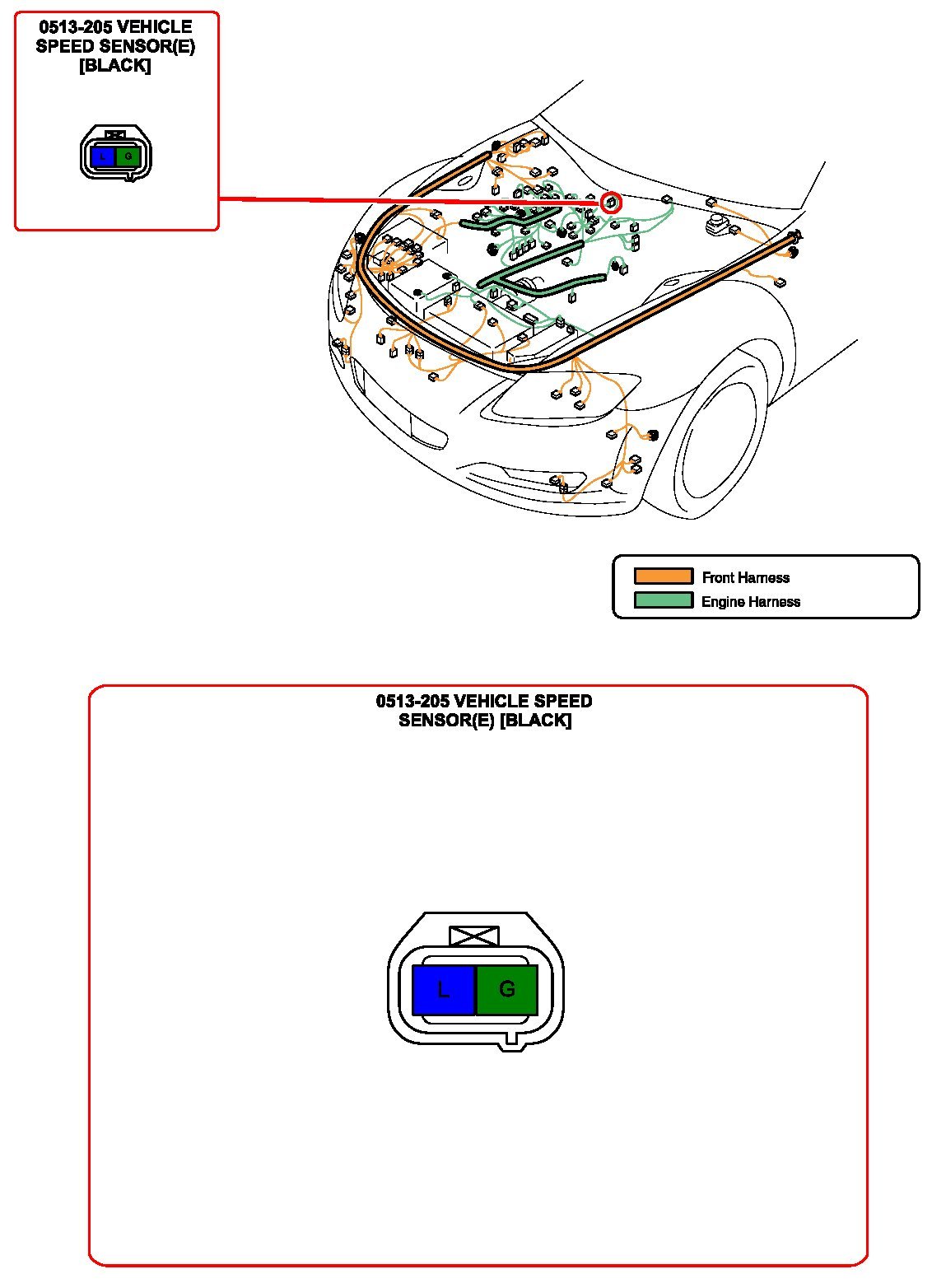 0513-205 VEHICLE SPEED SENSOR(E) [BLACK]

L G

Front Harness
Engine Harness

0513-205 VEHICLE SPEED SENSOR(E) [BLACK]

L G