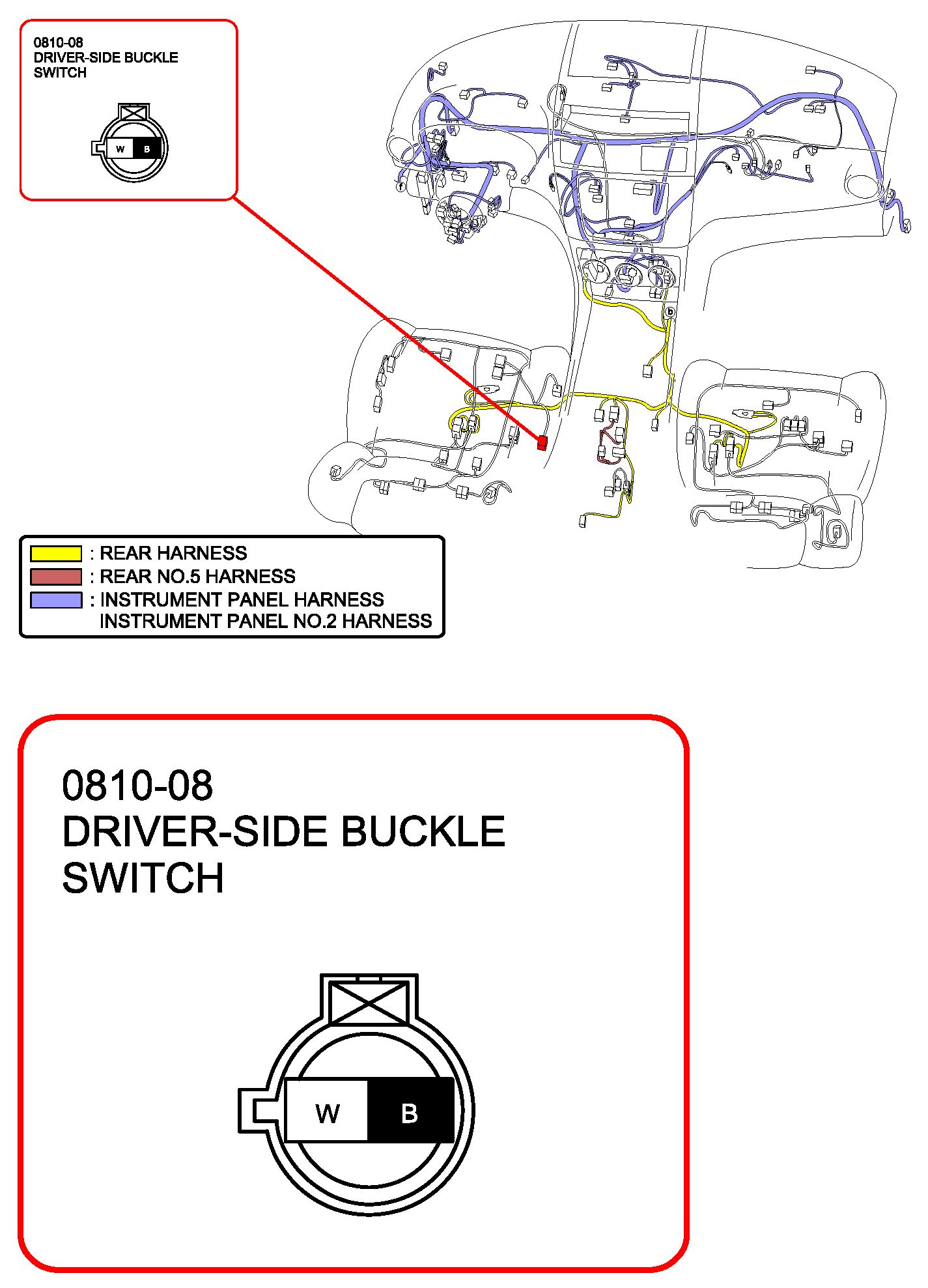 0810-08
DRIVER-SIDE BUCKLE
SWITCH

W B

f

b

: REAR HARNESS
: REAR NO.5 HARNESS
: INSTRUMENT PANEL HARNESS
INSTRUMENT PANEL NO.2 HARNESS

0810-08
DRIVER-SIDE BUCKLE
SWITCH

W B