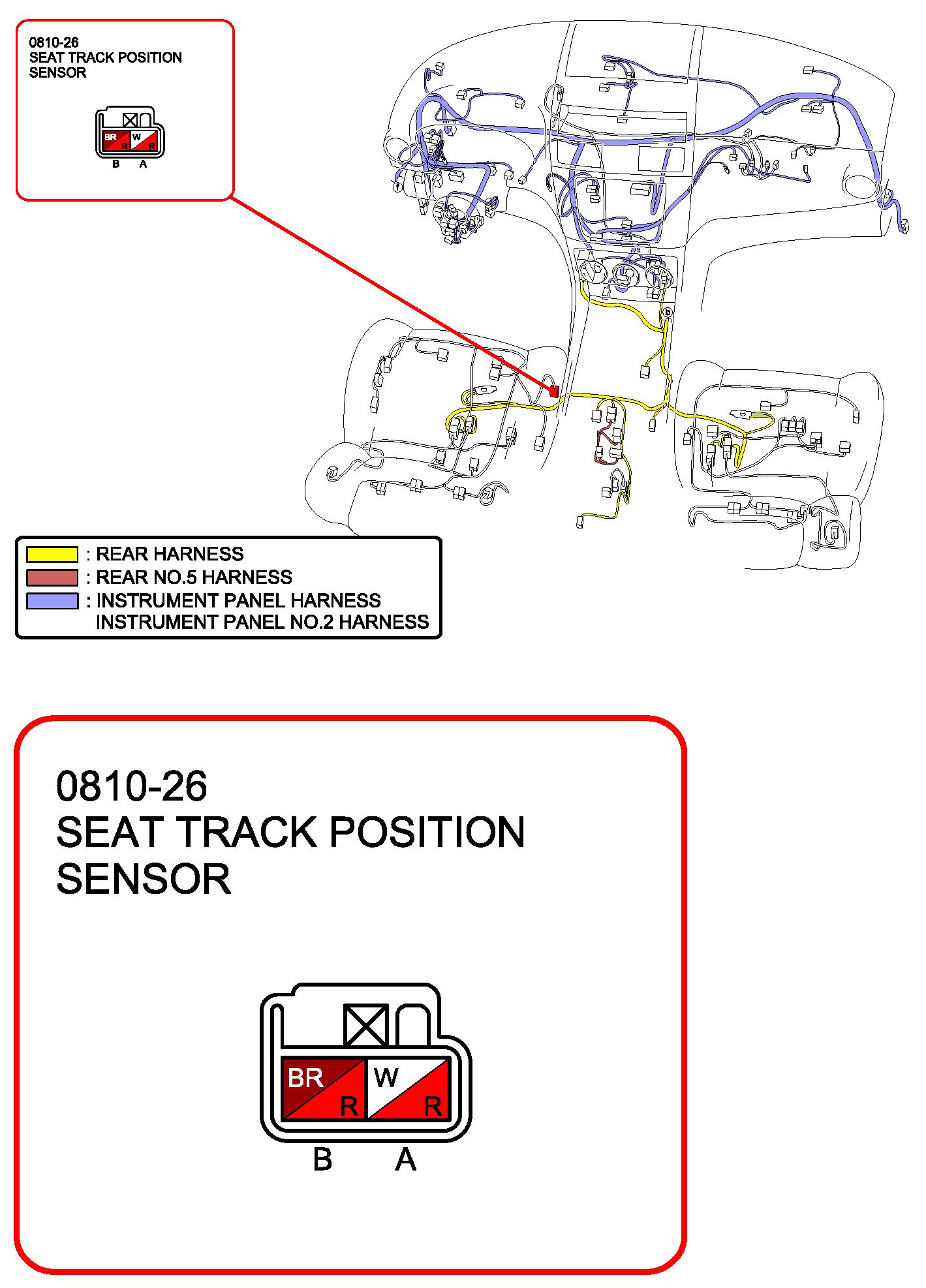 0810-26
SEAT TRACK POSITION
SENSOR

BR
R
W
R
B A

f
b

: REAR HARNESS
: REAR NO.5 HARNESS
: INSTRUMENT PANEL HARNESS
INSTRUMENT PANEL NO.2 HARNESS

0810-26
SEAT TRACK POSITION
SENSOR

BR
R
W
R
B A