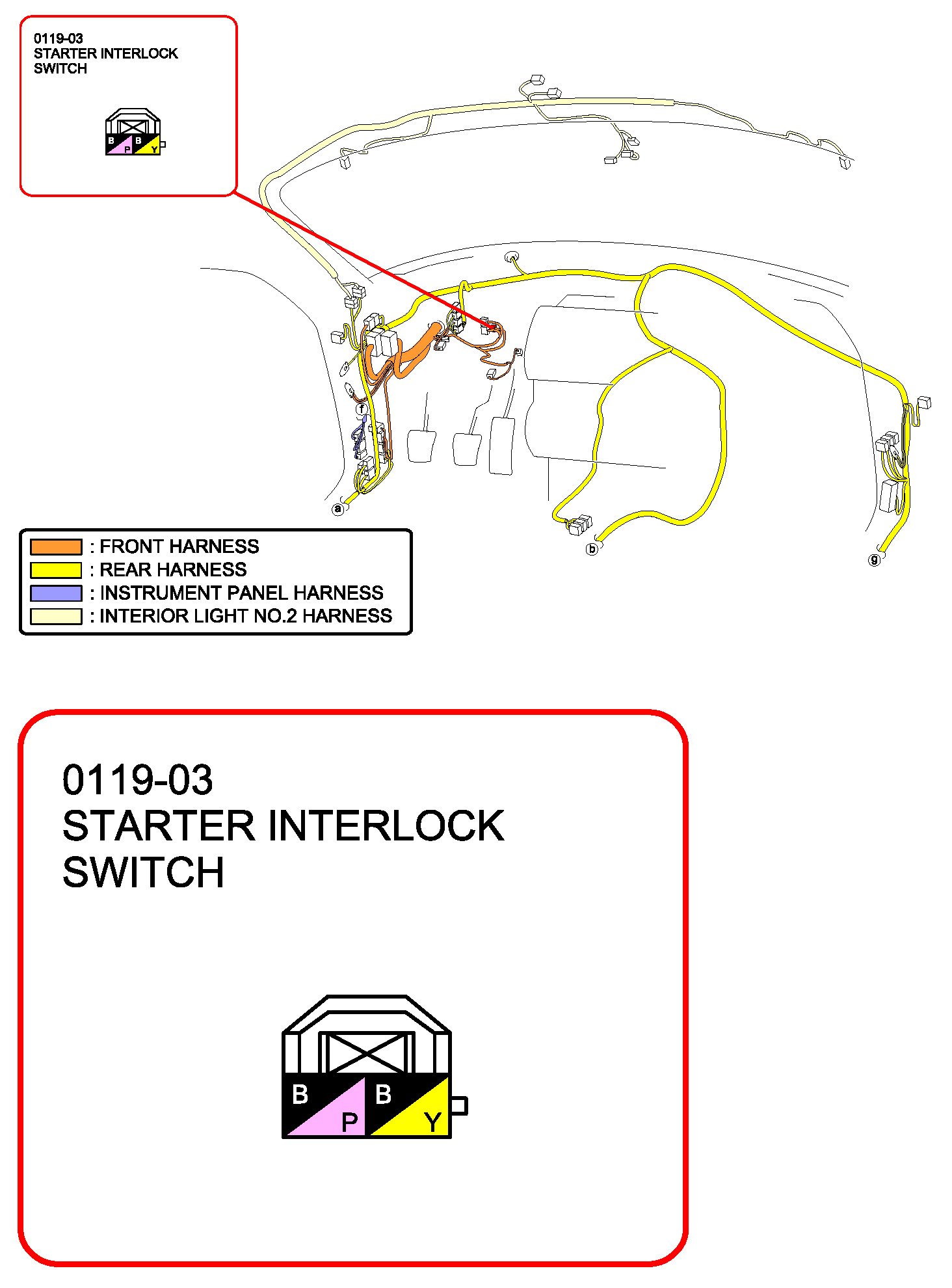 0119-03
STARTER INTERLOCK
SWITCH

B P B Y

f

a

b

g

: FRONT HARNESS
: REAR HARNESS
: INSTRUMENT PANEL HARNESS
: INTERIOR LIGHT NO.2 HARNESS

0119-03
STARTER INTERLOCK
SWITCH

B P B Y