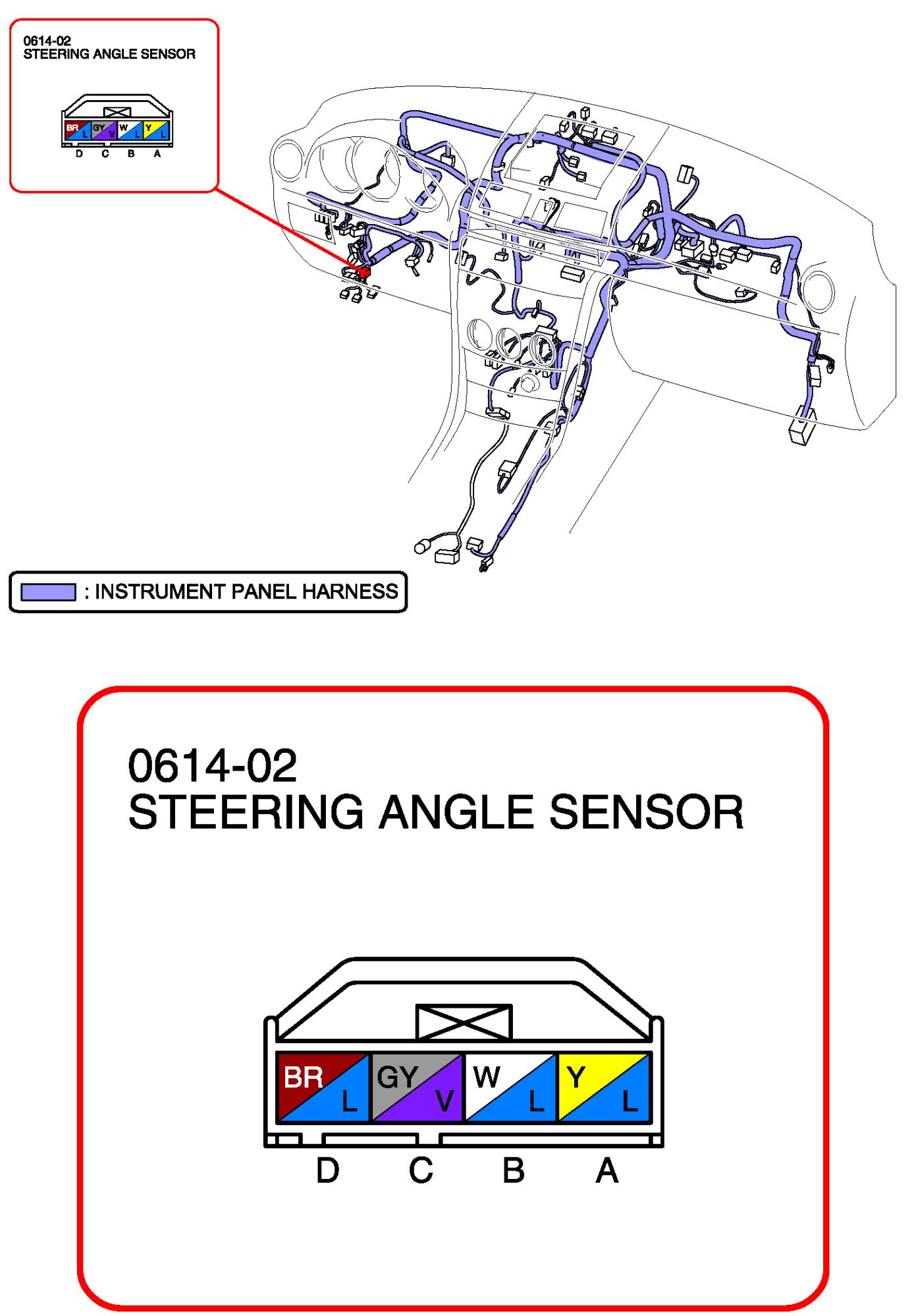 0614-02
STEERING ANGLE SENSOR

BR L GY V W L Y L
D C B A

: INSTRUMENT PANEL HARNESS

0614-02
STEERING ANGLE SENSOR

BR L GY V W L Y L
D C B A