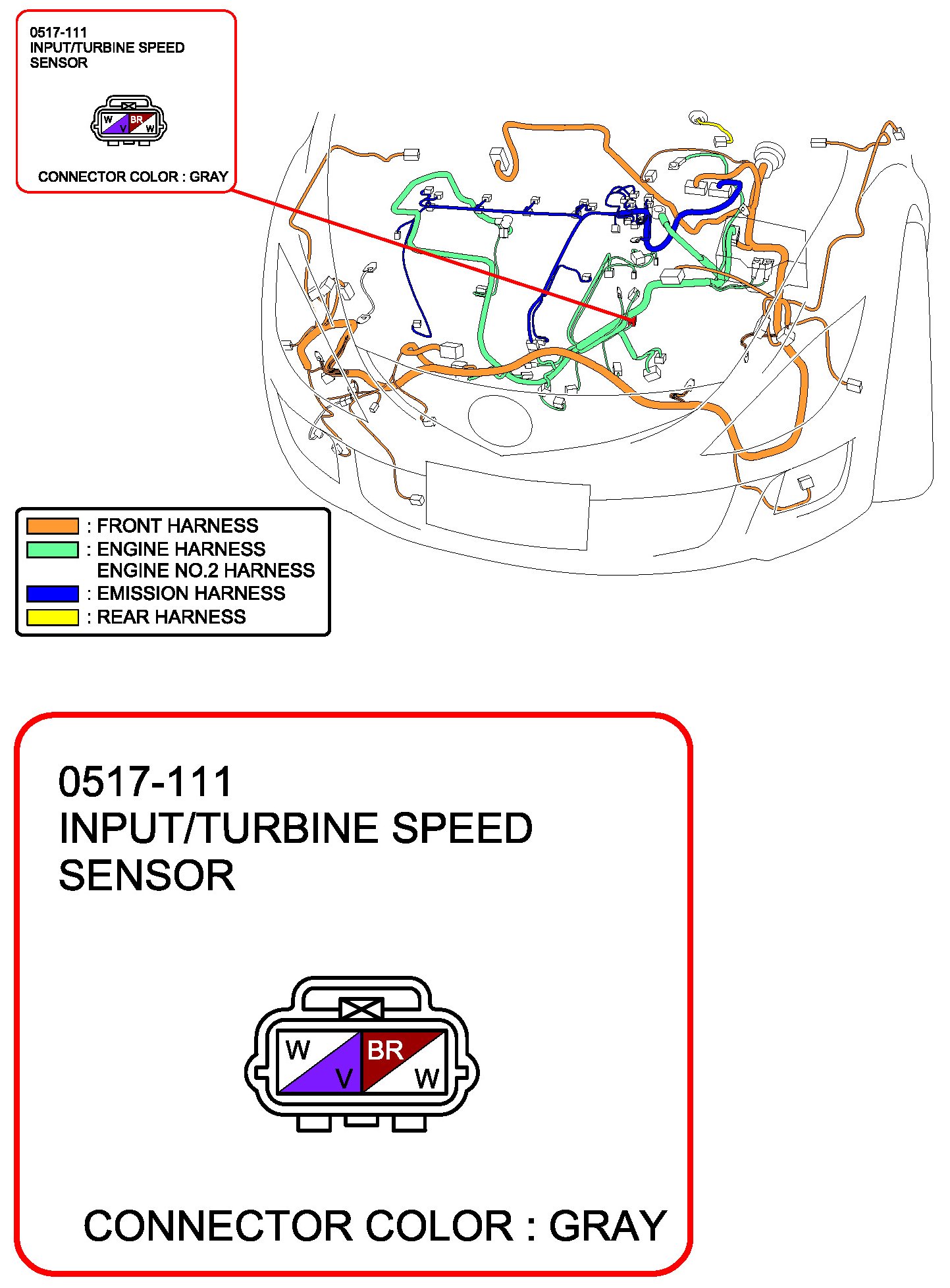 0517-111
INPUT/TURBINE SPEED
SENSOR

W V BR W

CONNECTOR COLOR : GRAY

: FRONT HARNESS
: ENGINE HARNESS
ENGINE NO.2 HARNESS
: EMISSION HARNESS
: REAR HARNESS

0517-111
INPUT/TURBINE SPEED
SENSOR

W V BR W

CONNECTOR COLOR : GRAY