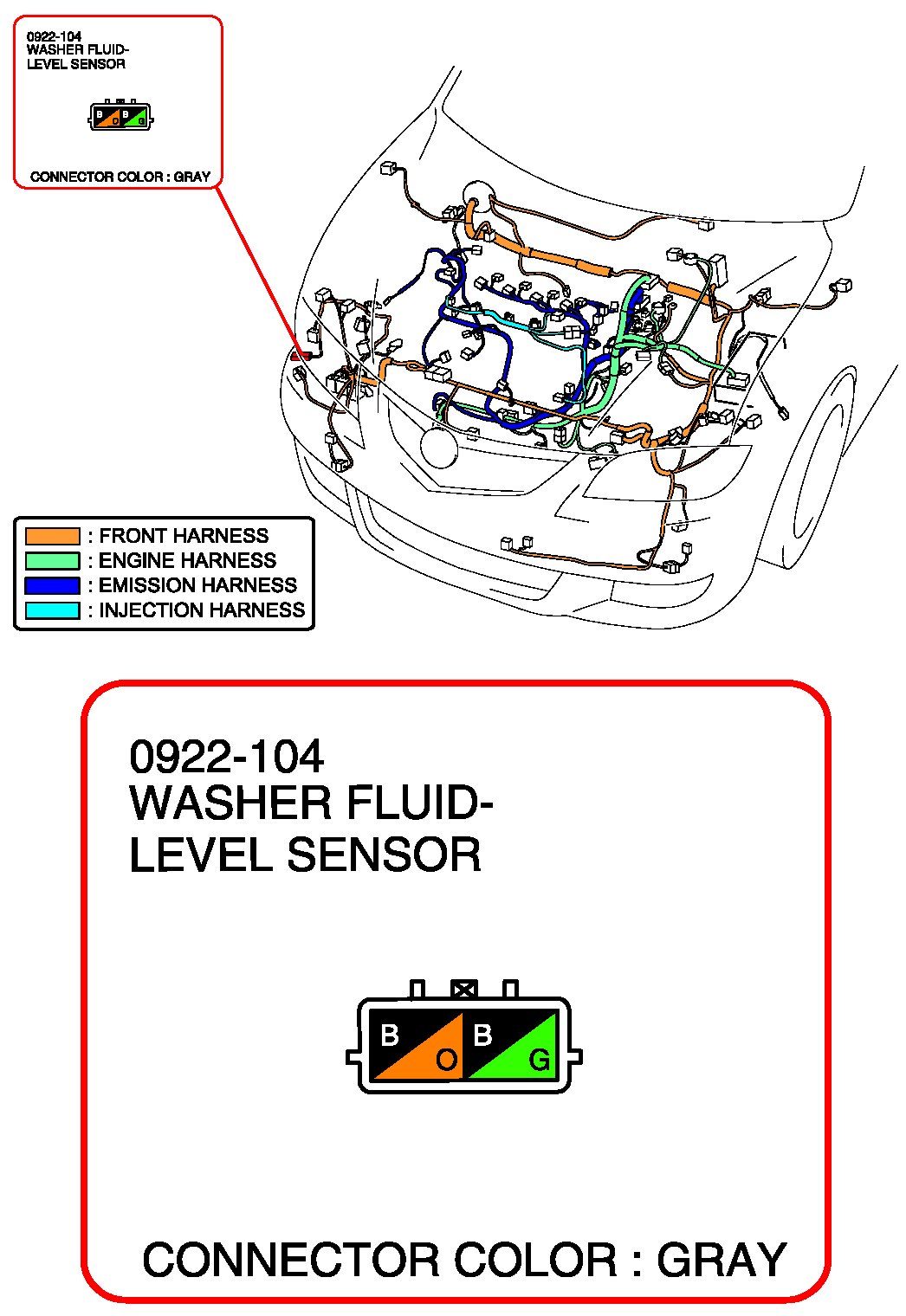 0922-104
WASHER FLUID-
LEVEL SENSOR

B O B G

CONNECTOR COLOR : GRAY

: FRONT HARNESS
: ENGINE HARNESS
: EMISSION HARNESS
: INJECTION HARNESS

0922-104
WASHER FLUID-
LEVEL SENSOR

B O B G

CONNECTOR COLOR : GRAY