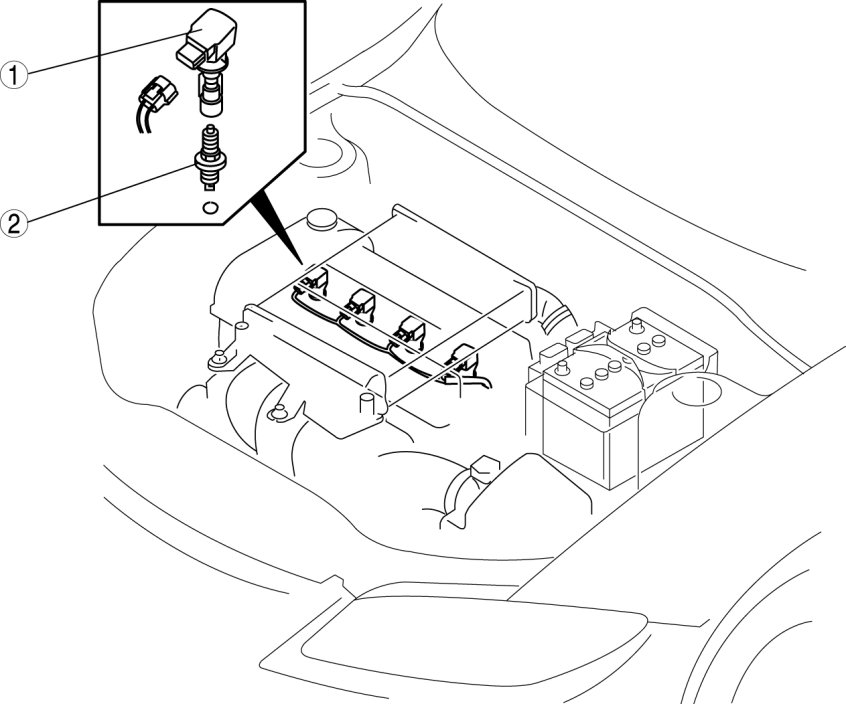 1
2