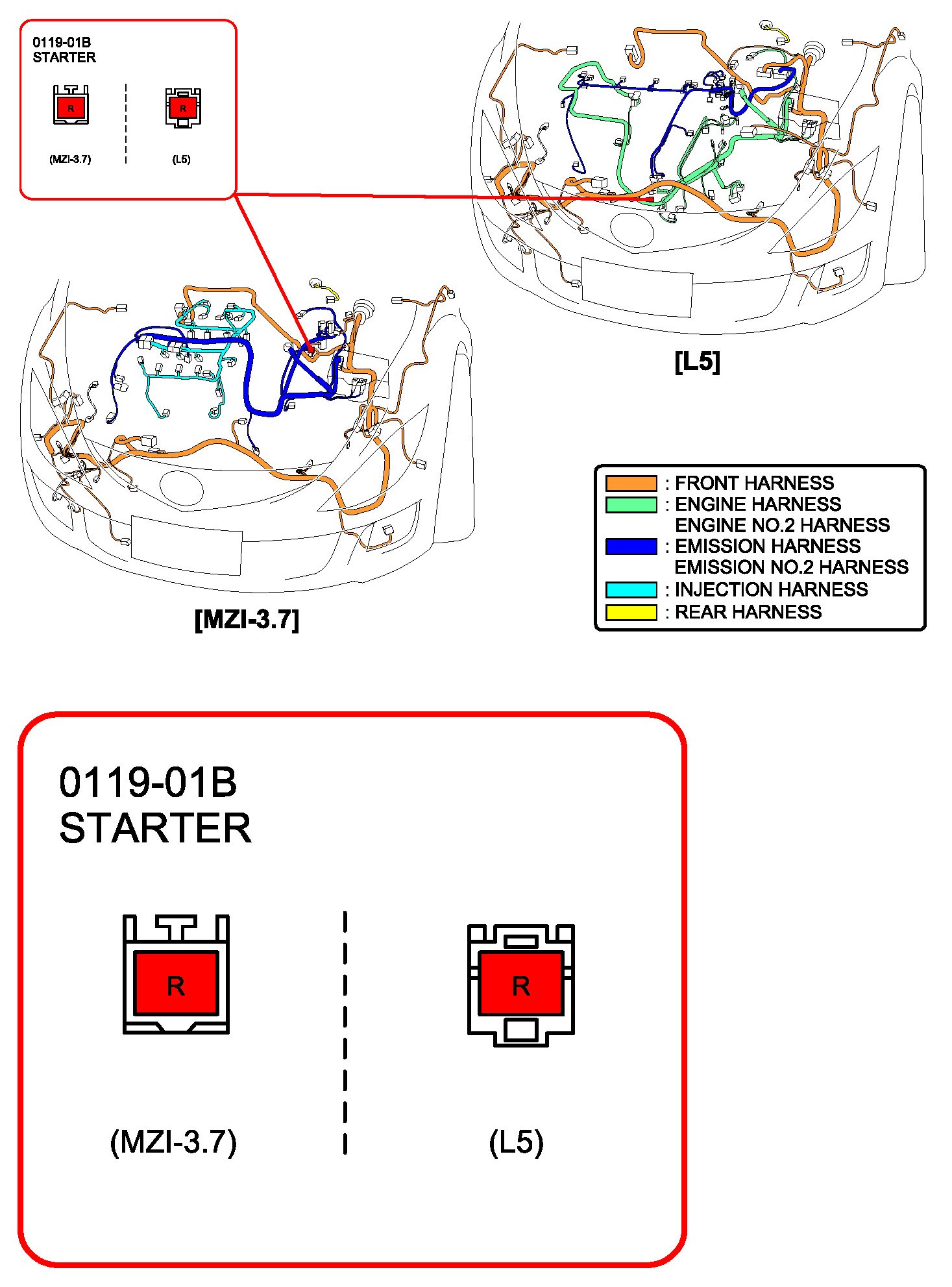 0119-01B
STARTER

R

R

(MZI-3.7)

(L5)

[L5]

[MZI-3.7]

: FRONT HARNESS
: ENGINE HARNESS
ENGINE NO.2 HARNESS
: EMISSION HARNESS
EMISSION NO.2 HARNESS
: INJECTION HARNESS
: REAR HARNESS

0119-01B
STARTER

R

R

(MZI-3.7)

(L5)