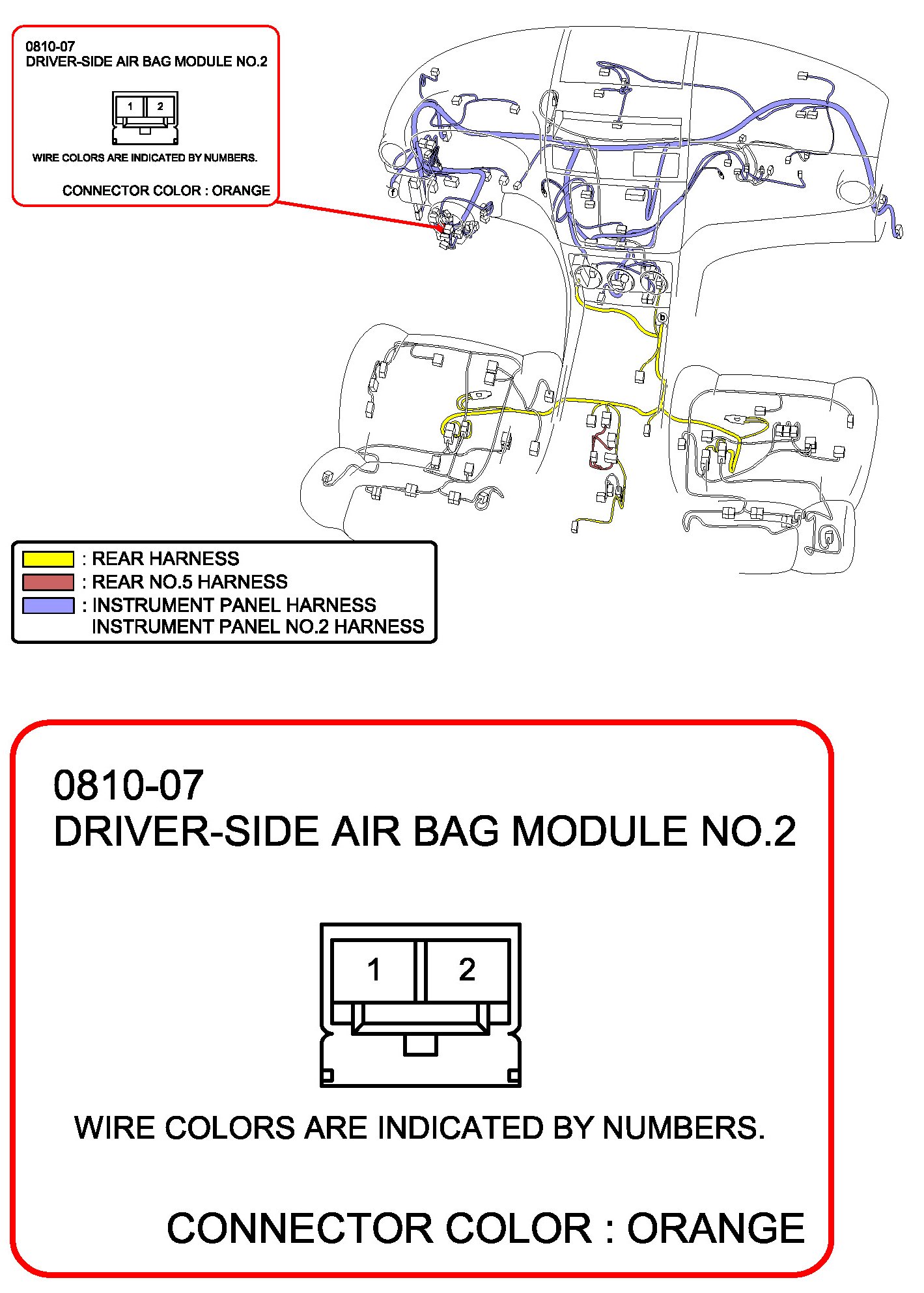 0810-07
DRIVER-SIDE AIR BAG MODULE NO.2

1 2

WIRE COLORS ARE INDICATED BY NUMBERS.

CONNECTOR COLOR : ORANGE

f

b

: REAR HARNESS
: REAR NO.5 HARNESS
: INSTRUMENT PANEL HARNESS
INSTRUMENT PANEL NO.2 HARNESS

0810-07
DRIVER-SIDE AIR BAG MODULE NO.2

1 2

WIRE COLORS ARE INDICATED BY NUMBERS.

CONNECTOR COLOR : ORANGE