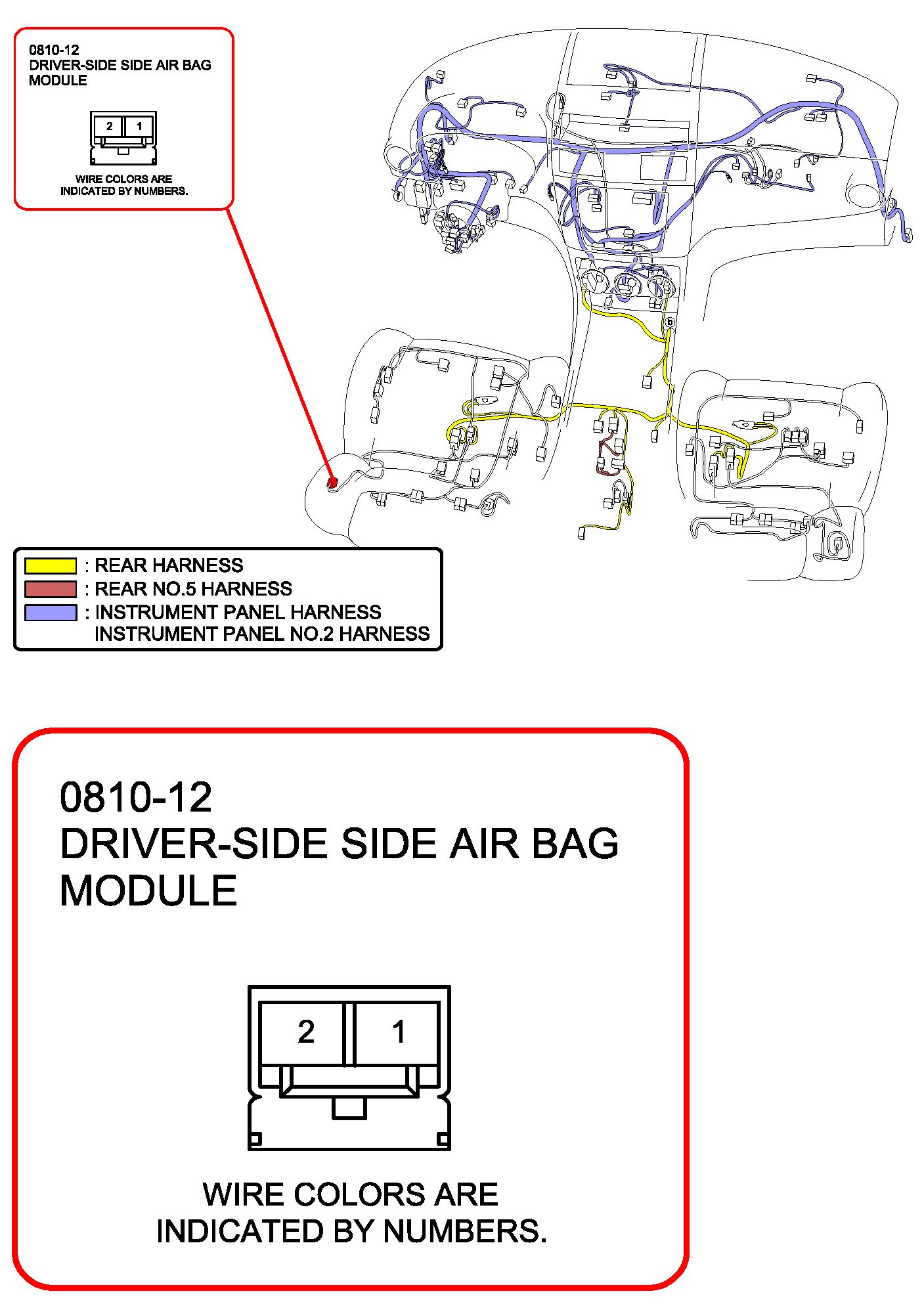 0810-12
DRIVER-SIDE SIDE AIR BAG MODULE

2 1

WIRE COLORS ARE INDICATED BY NUMBERS.

f

b

: REAR HARNESS
: REAR NO.5 HARNESS
: INSTRUMENT PANEL HARNESS
INSTRUMENT PANEL NO.2 HARNESS

0810-12
DRIVER-SIDE SIDE AIR BAG MODULE

2 1

WIRE COLORS ARE INDICATED BY NUMBERS.