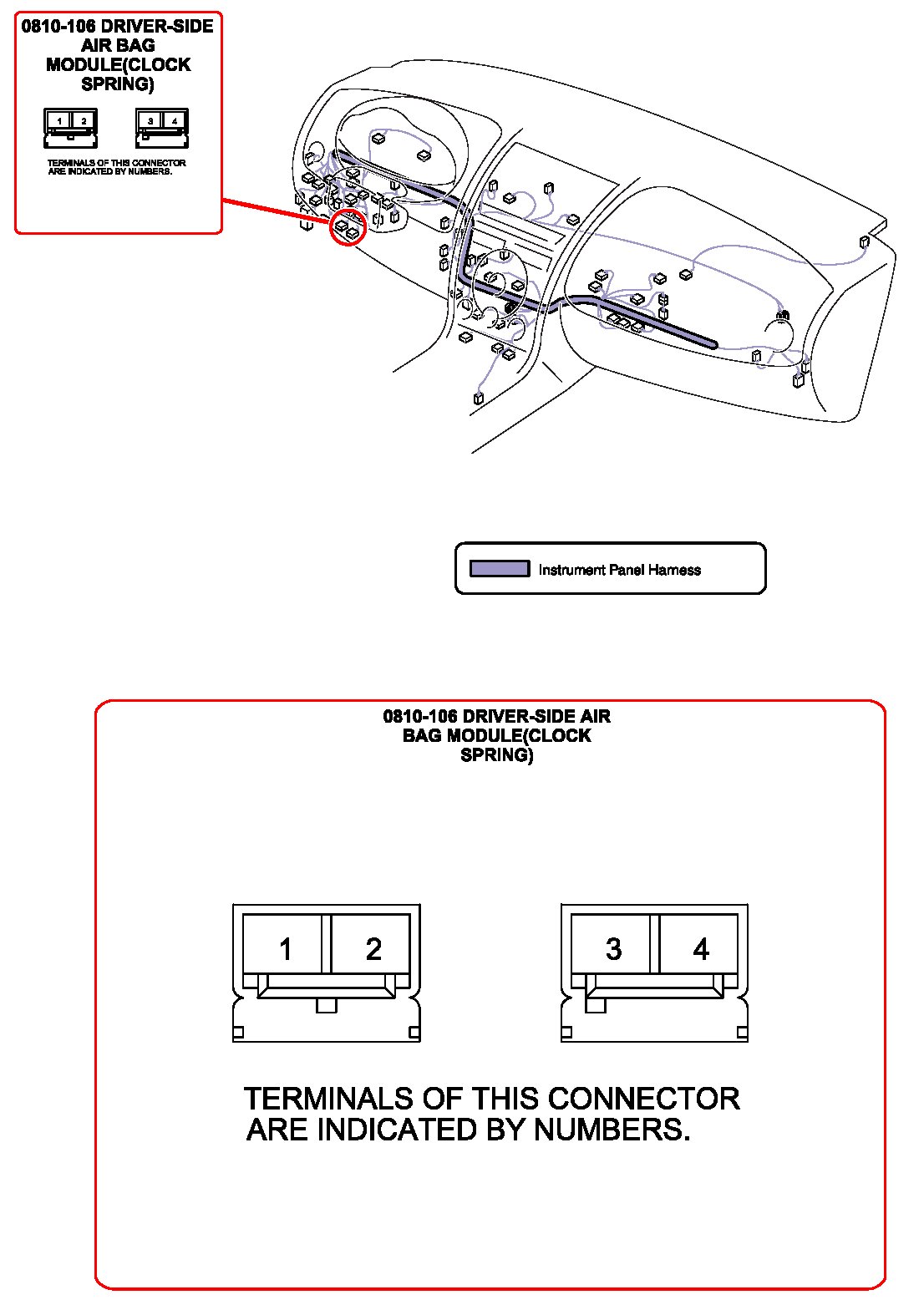 0810-106 DRIVER-SIDE AIR BAG MODULE(CLOCK SPRING)

1 2

3 4

TERMINALS OF THIS CONNECTOR ARE INDICATED BY NUMBERS.

Instrument Panel Harness

0810-106 DRIVER-SIDE AIR BAG MODULE(CLOCK SPRING)

1 2

3 4

TERMINALS OF THIS CONNECTOR ARE INDICATED BY NUMBERS.