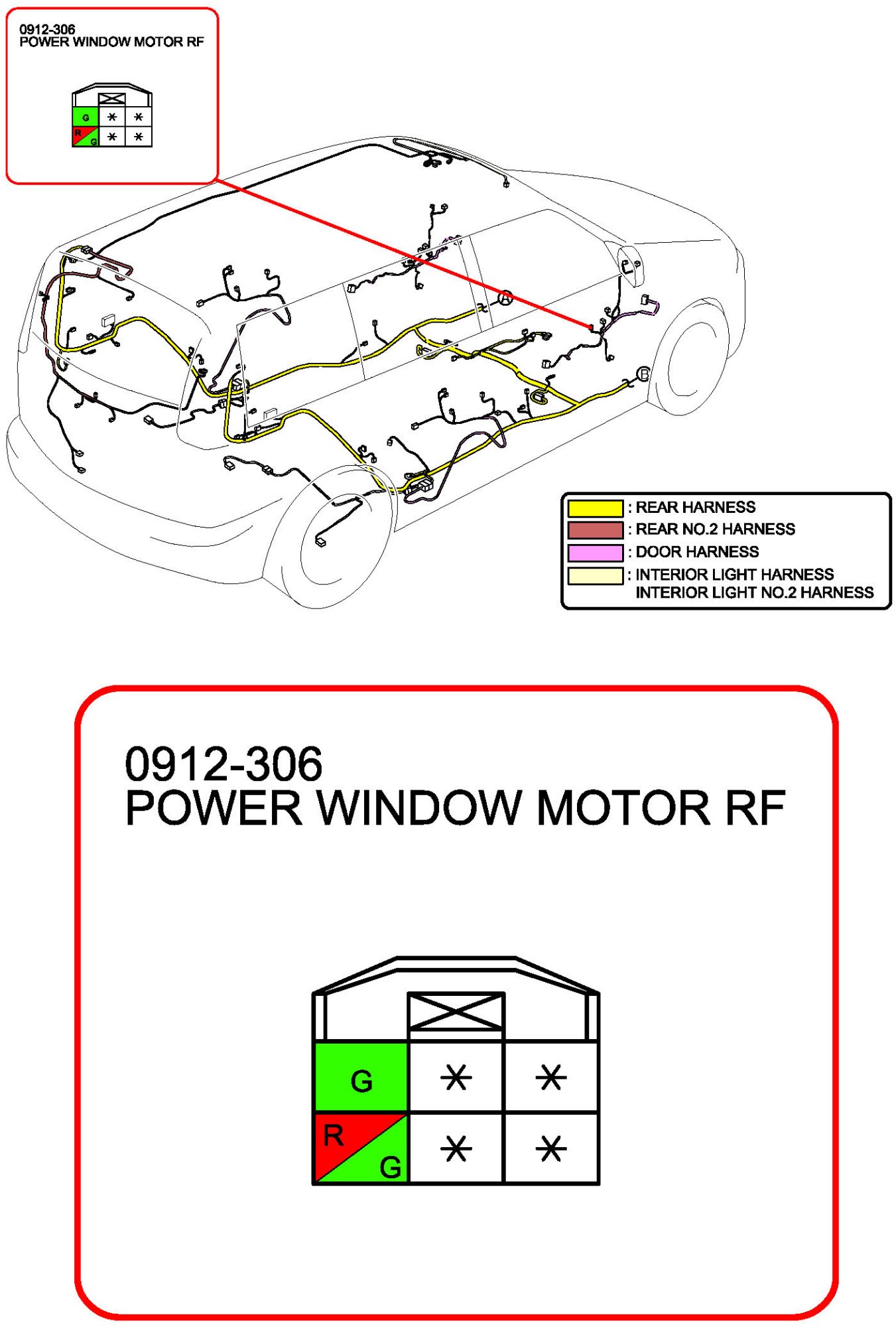 0912-306
POWER WINDOW MOTOR RF

G * *
R G * *

A

B

: REAR HARNESS
: REAR NO.2 HARNESS
: DOOR HARNESS
: INTERIOR LIGHT HARNESS
INTERIOR LIGHT NO.2 HARNESS

0912-306
POWER WINDOW MOTOR RF

G * *
R G * *