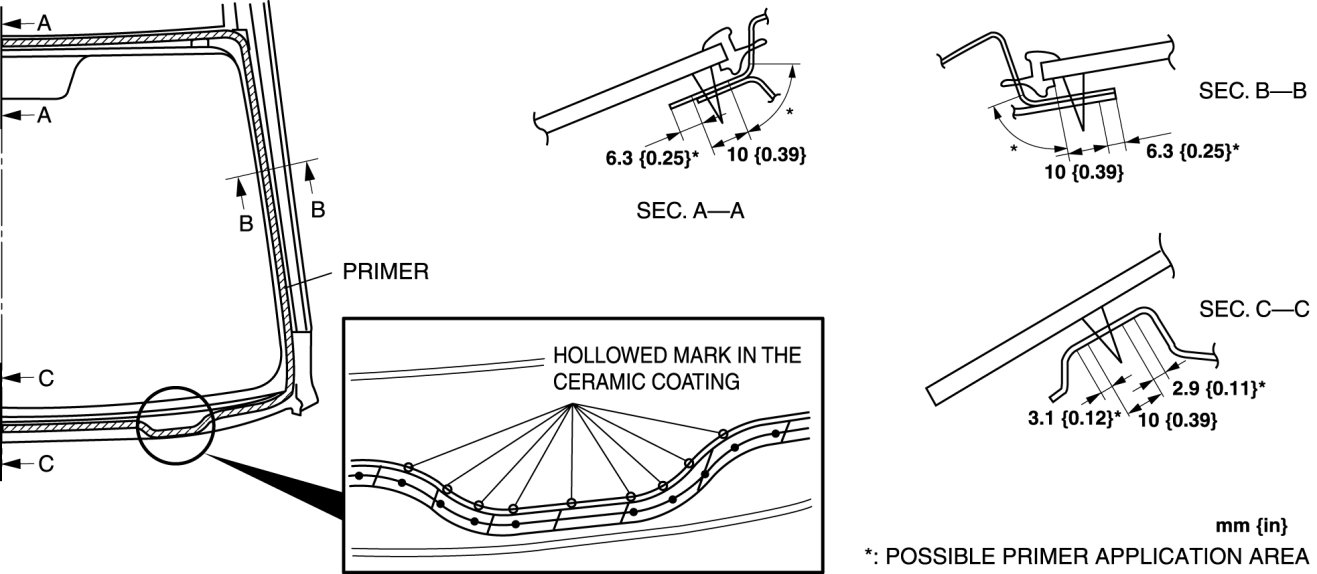 A
A
B
B
PRIMER
C
C
HOLLOWED MARK IN THE CERAMIC COATING
*
6.3 {0.25}*
10 {0.39}
SEC. A—A
SEC. B—B
*
10 {0.39}
6.3 {0.25}*
SEC. C—C
2.9 {0.11}*
3.1 {0.12}*
10 {0.39}
mm {in}
*: POSSIBLE PRIMER APPLICATION AREA