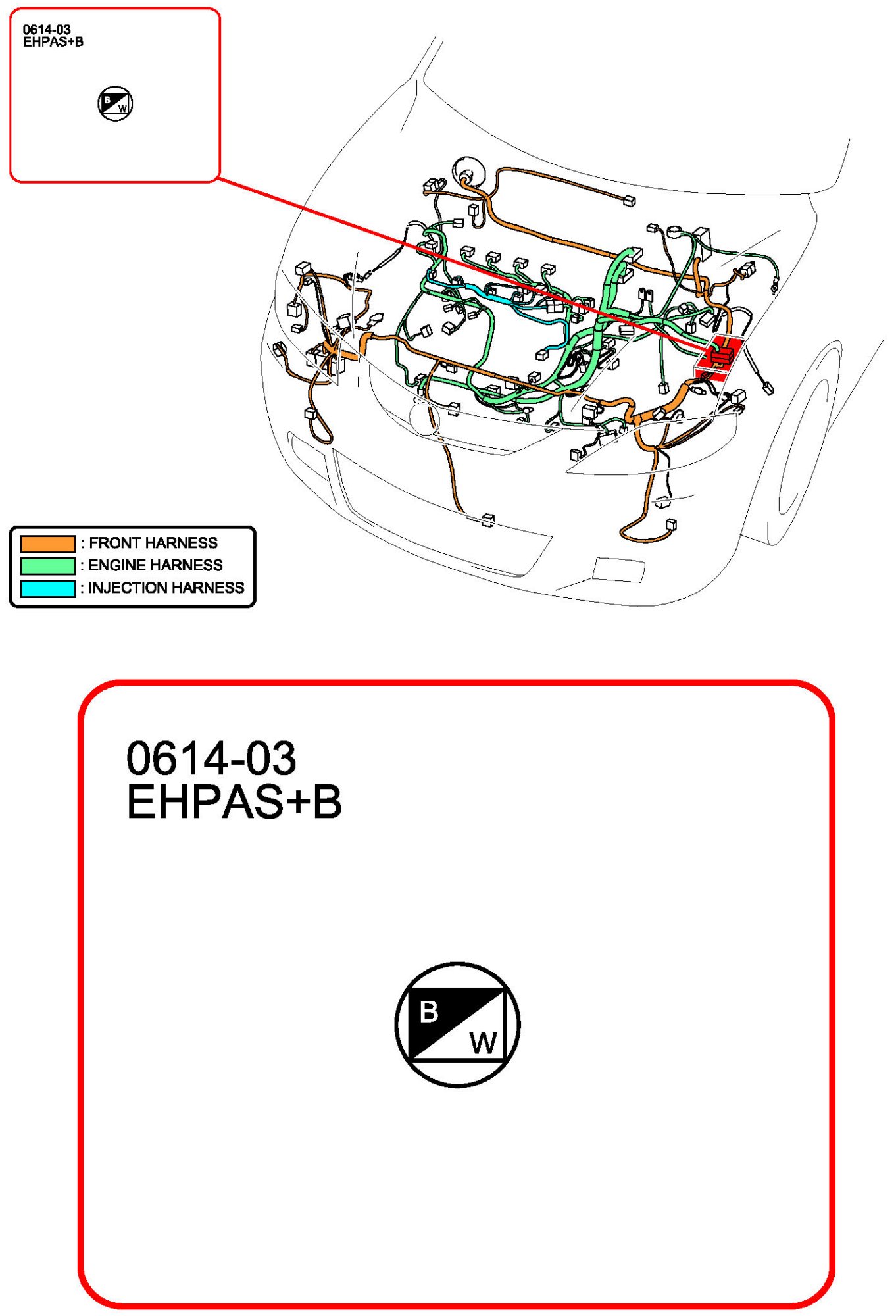 0614-03
EHPAS+B

B
W

: FRONT HARNESS
: ENGINE HARNESS
: INJECTION HARNESS

0614-03
EHPAS+B

B
W