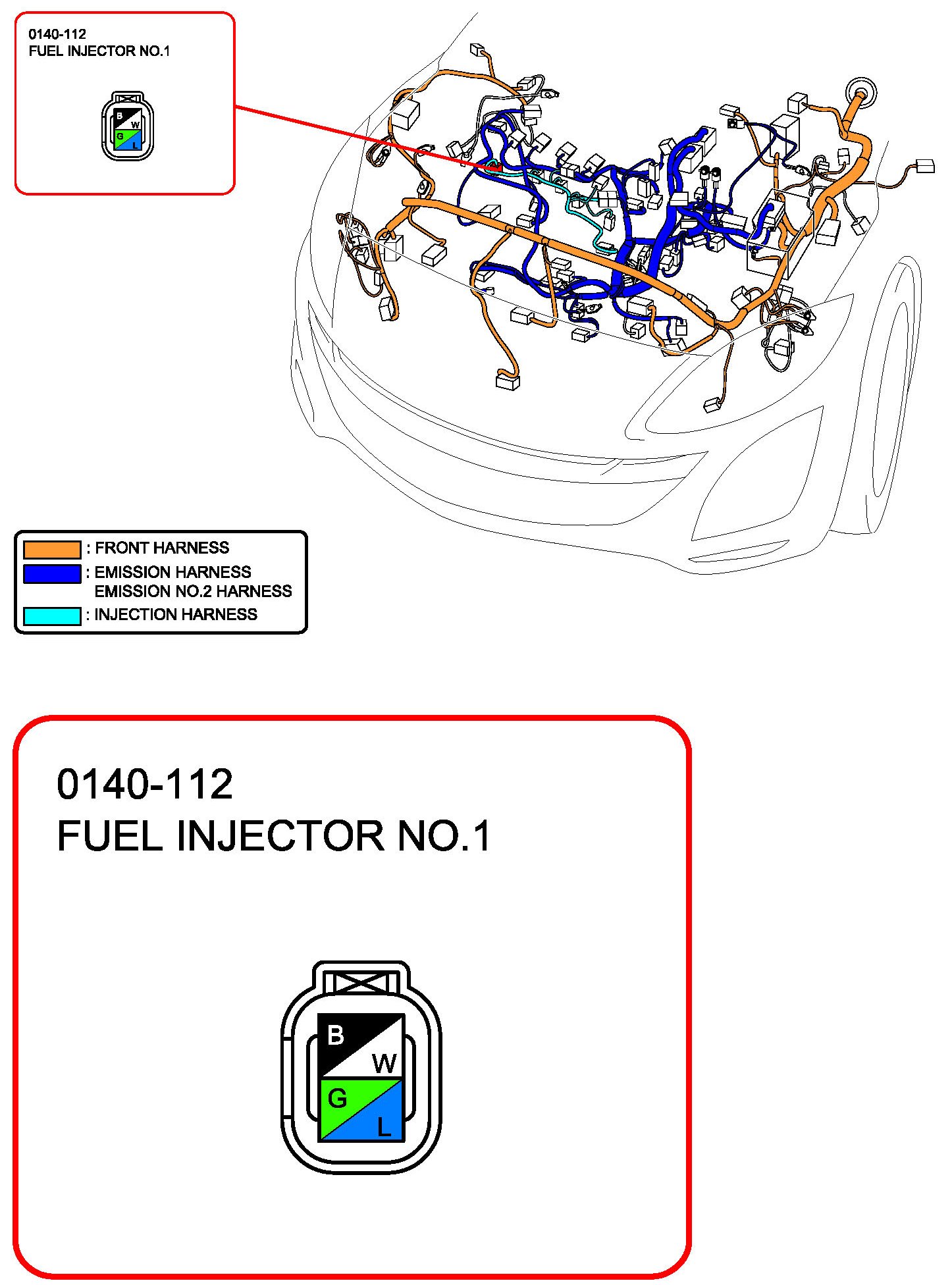 0140-112
FUEL INJECTOR NO.1

B
W
G
L

: FRONT HARNESS
: EMISSION HARNESS
EMISSION NO.2 HARNESS
: INJECTION HARNESS

0140-112
FUEL INJECTOR NO.1

B
W
G
L