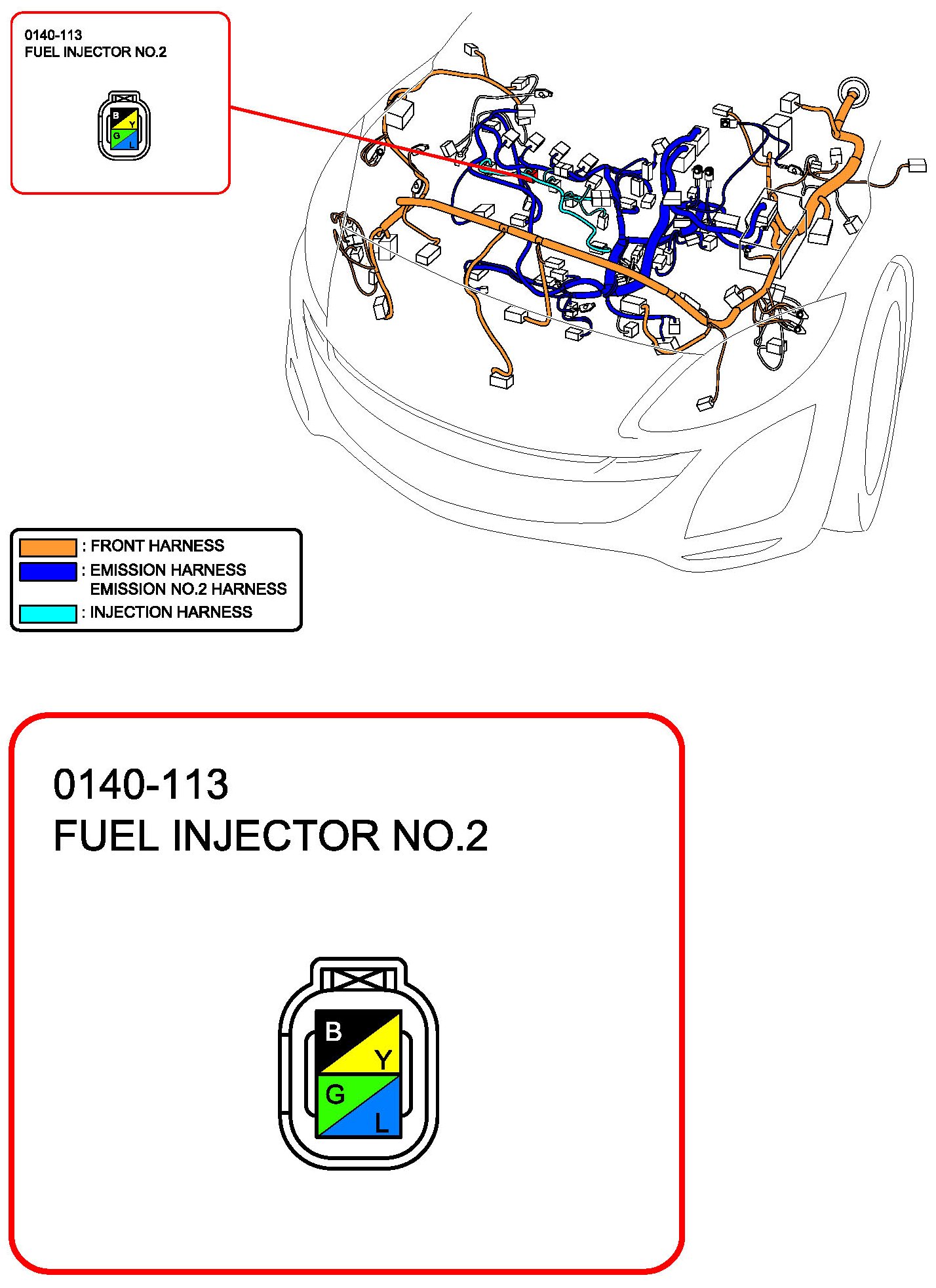 0140-113
FUEL INJECTOR NO.2

B
Y
G
L

: FRONT HARNESS
: EMISSION HARNESS
EMISSION NO.2 HARNESS
: INJECTION HARNESS

0140-113
FUEL INJECTOR NO.2

B
Y
G
L