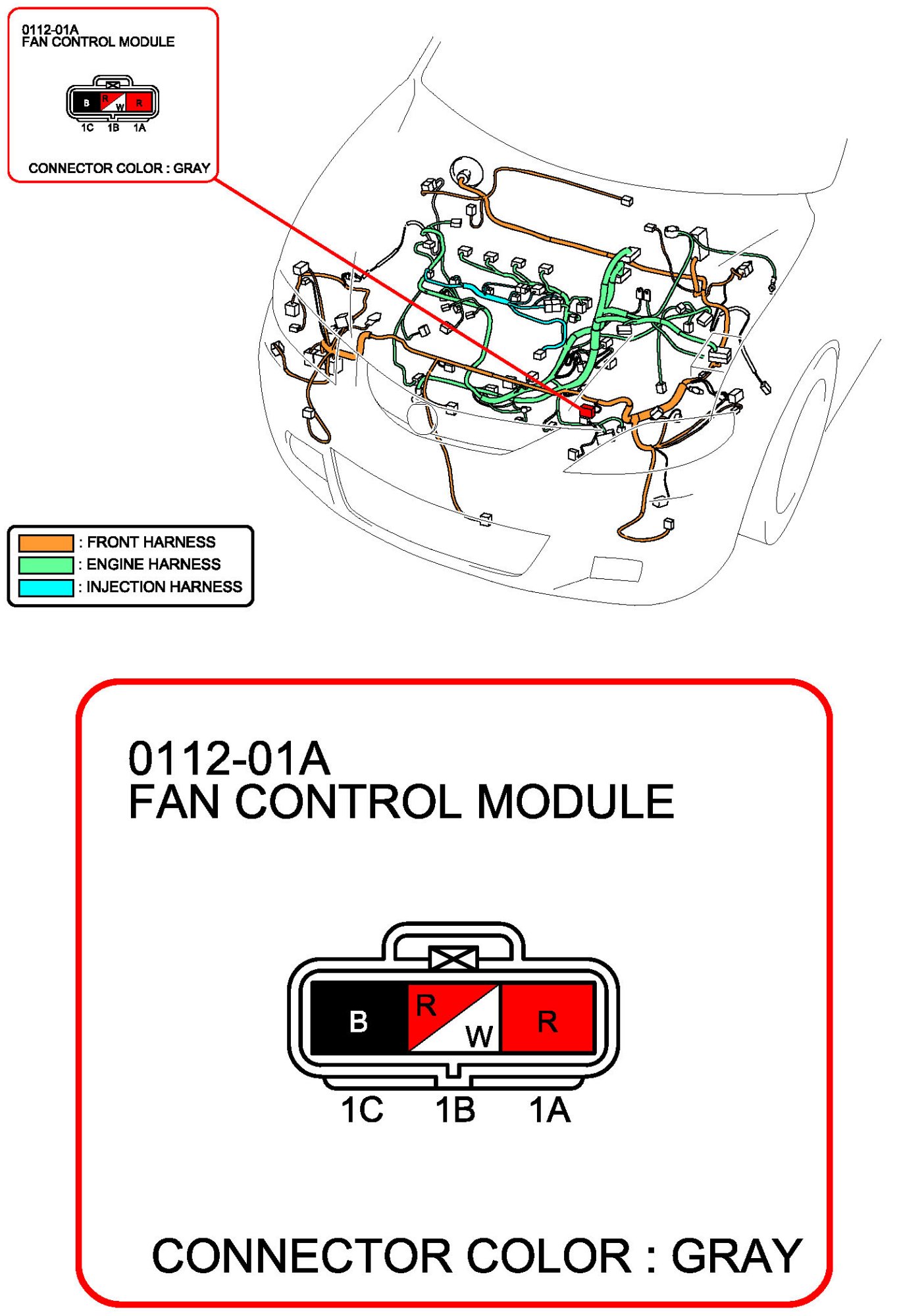 0112-01A
FAN CONTROL MODULE

B R W R
1C 1B 1A

CONNECTOR COLOR : GRAY

: FRONT HARNESS
: ENGINE HARNESS
: INJECTION HARNESS

0112-01A
FAN CONTROL MODULE

B R W R
1C 1B 1A

CONNECTOR COLOR : GRAY