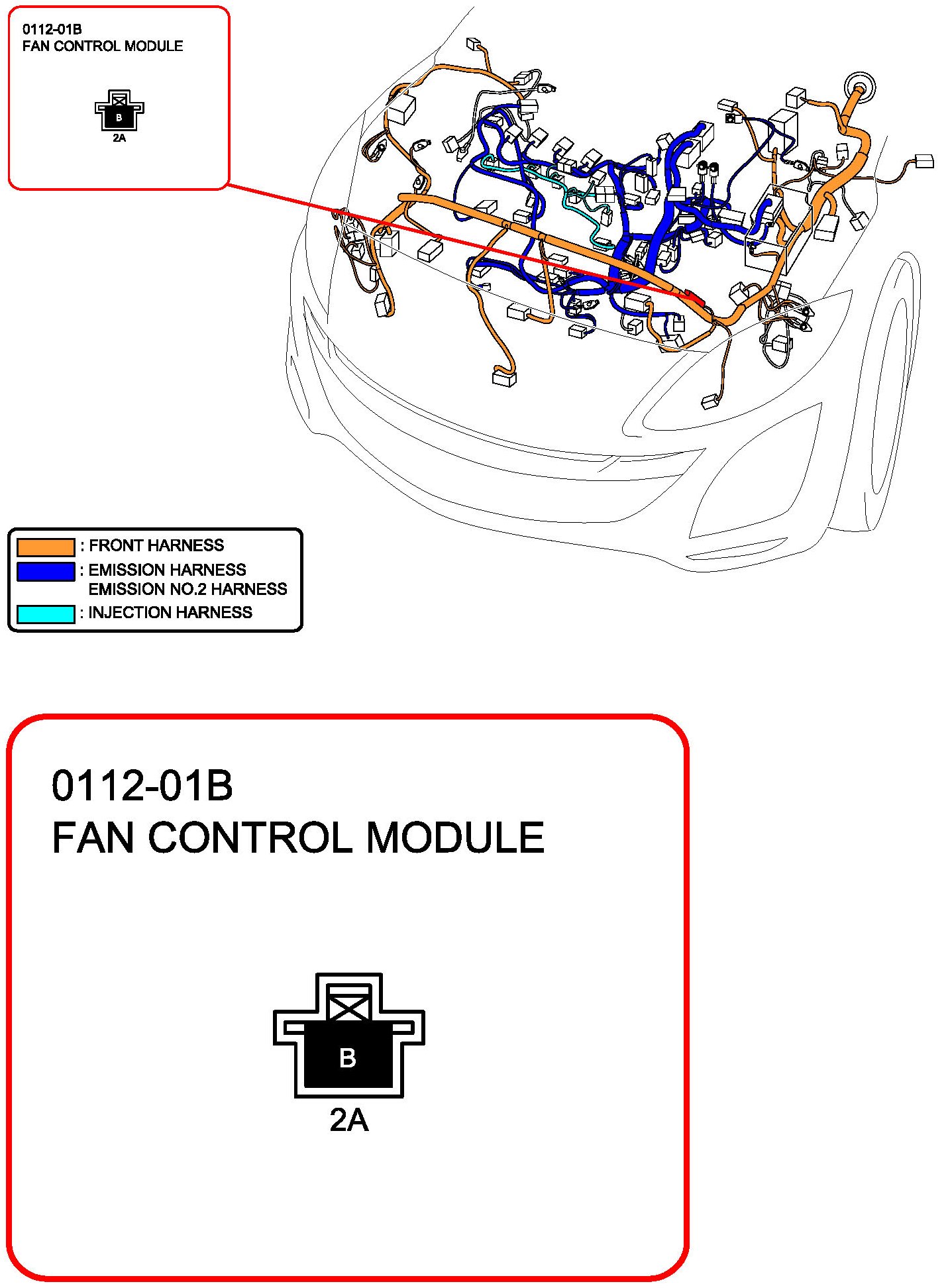 0112-01B
FAN CONTROL MODULE

B
2A

: FRONT HARNESS
: EMISSION HARNESS
EMISSION NO.2 HARNESS
: INJECTION HARNESS

0112-01B
FAN CONTROL MODULE

B
2A