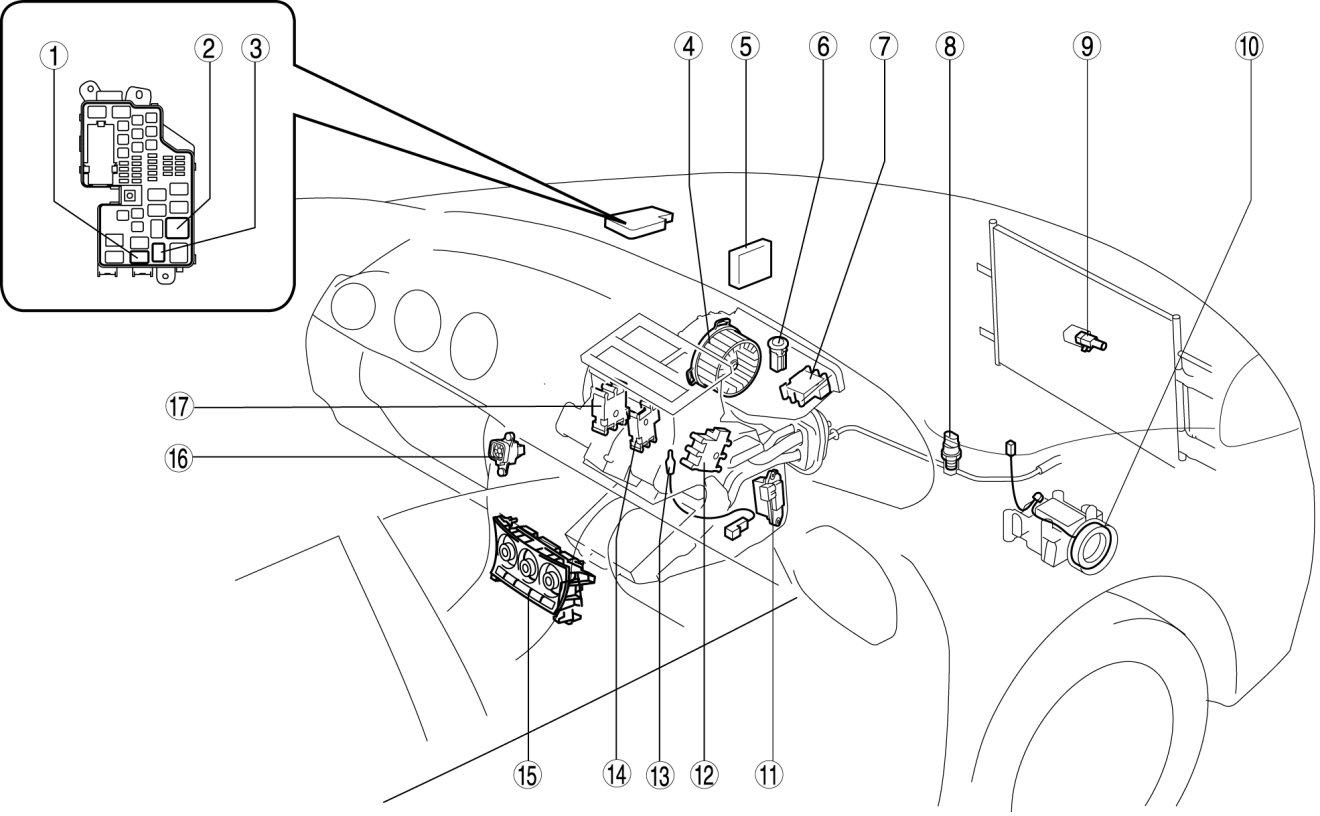 1
2
3
4
5
6
7
8
9
10
17
16
15
14
13
12
11