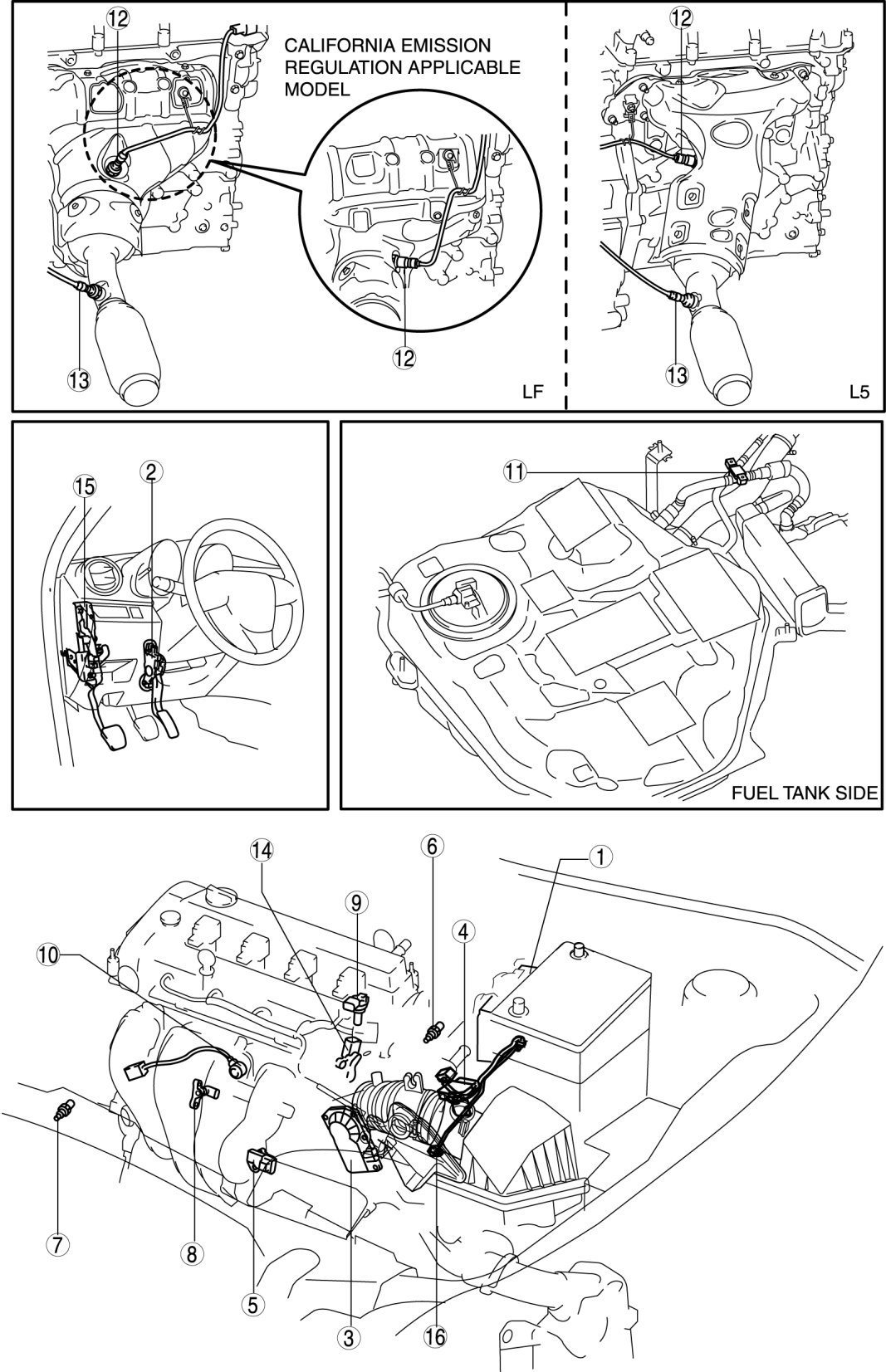 12
CALIFORNIA EMISSION REGULATION APPLICABLE MODEL
12
13
LF
12
13
L5
15
2
11
FUEL TANK SIDE
14
6
1
9
4
10
7
8
5
3
16