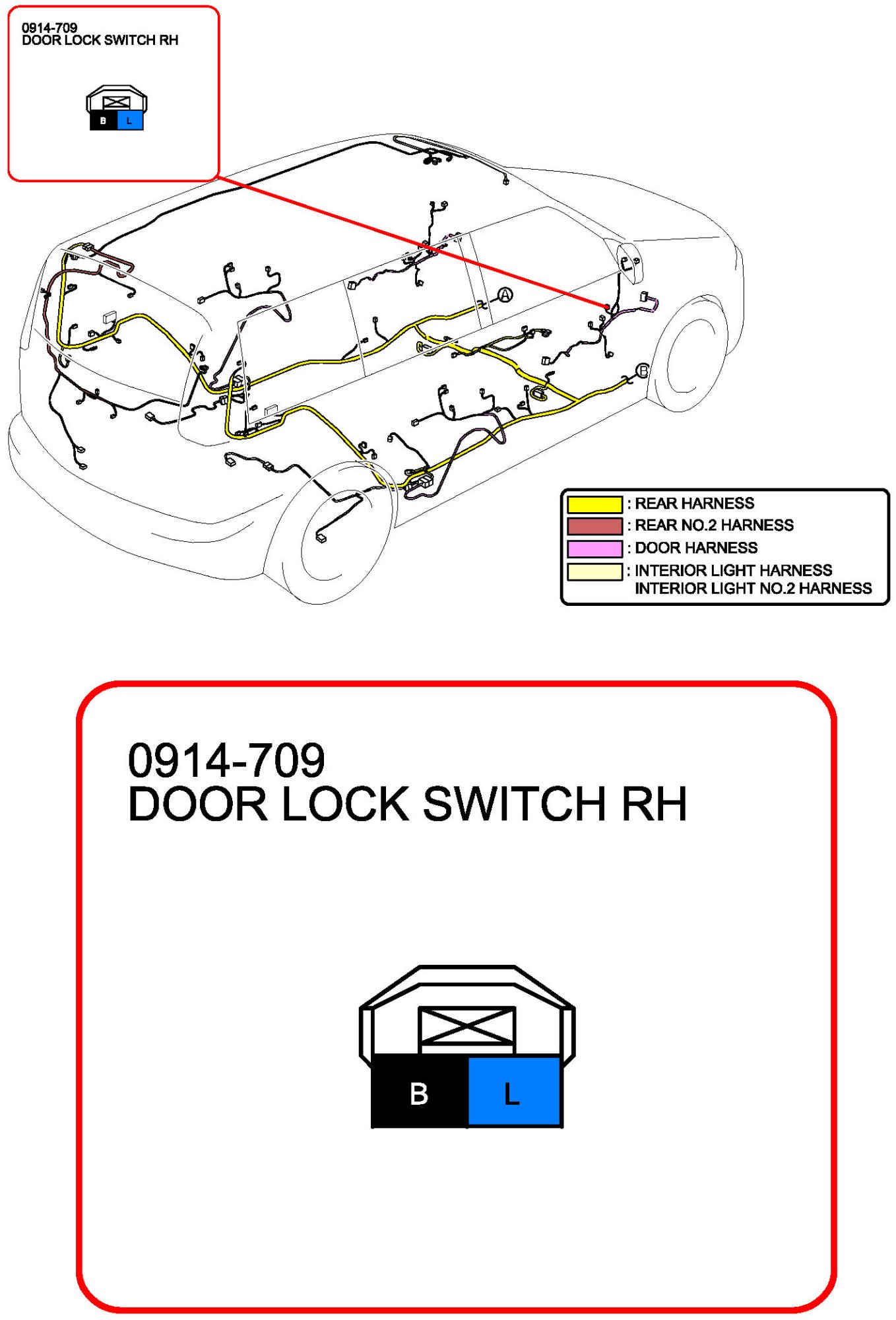 0914-709
DOOR LOCK SWITCH RH

B L

A

B

: REAR HARNESS
: REAR NO.2 HARNESS
: DOOR HARNESS
: INTERIOR LIGHT HARNESS
INTERIOR LIGHT NO.2 HARNESS

0914-709
DOOR LOCK SWITCH RH

B L