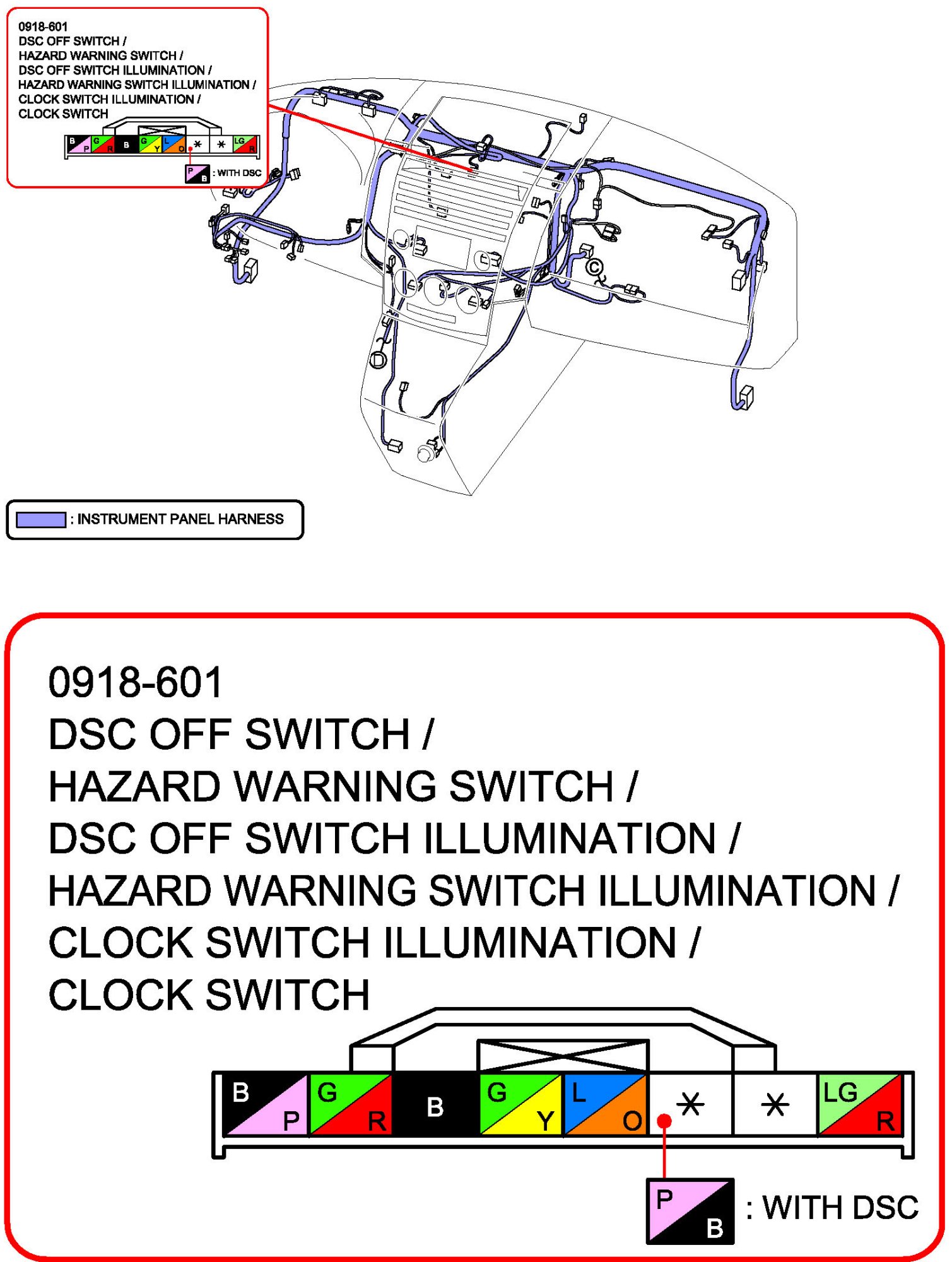 0918-601
DSC OFF SWITCH /
HAZARD WARNING SWITCH /
DSC OFF SWITCH ILLUMINATION /
HAZARD WARNING SWITCH ILLUMINATION /
CLOCK SWITCH ILLUMINATION /
CLOCK SWITCH

B P G R B G Y L O * * LG R

P B : WITH DSC

C

D

: INSTRUMENT PANEL HARNESS

0918-601
DSC OFF SWITCH /
HAZARD WARNING SWITCH /
DSC OFF SWITCH ILLUMINATION /
HAZARD WARNING SWITCH ILLUMINATION /
CLOCK SWITCH ILLUMINATION /
CLOCK SWITCH

B P G R B G Y L O * * LG R

P B : WITH DSC